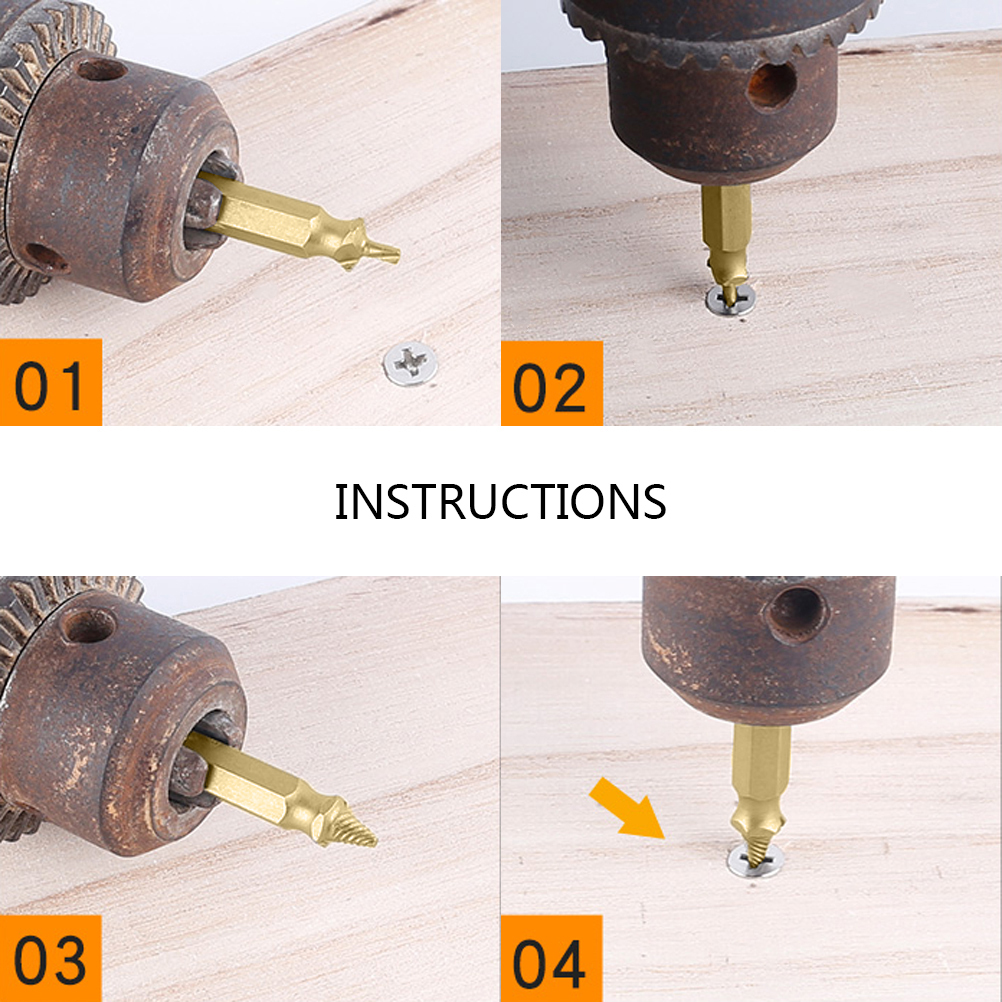 01

02

INSTRUCTIONS

03

04