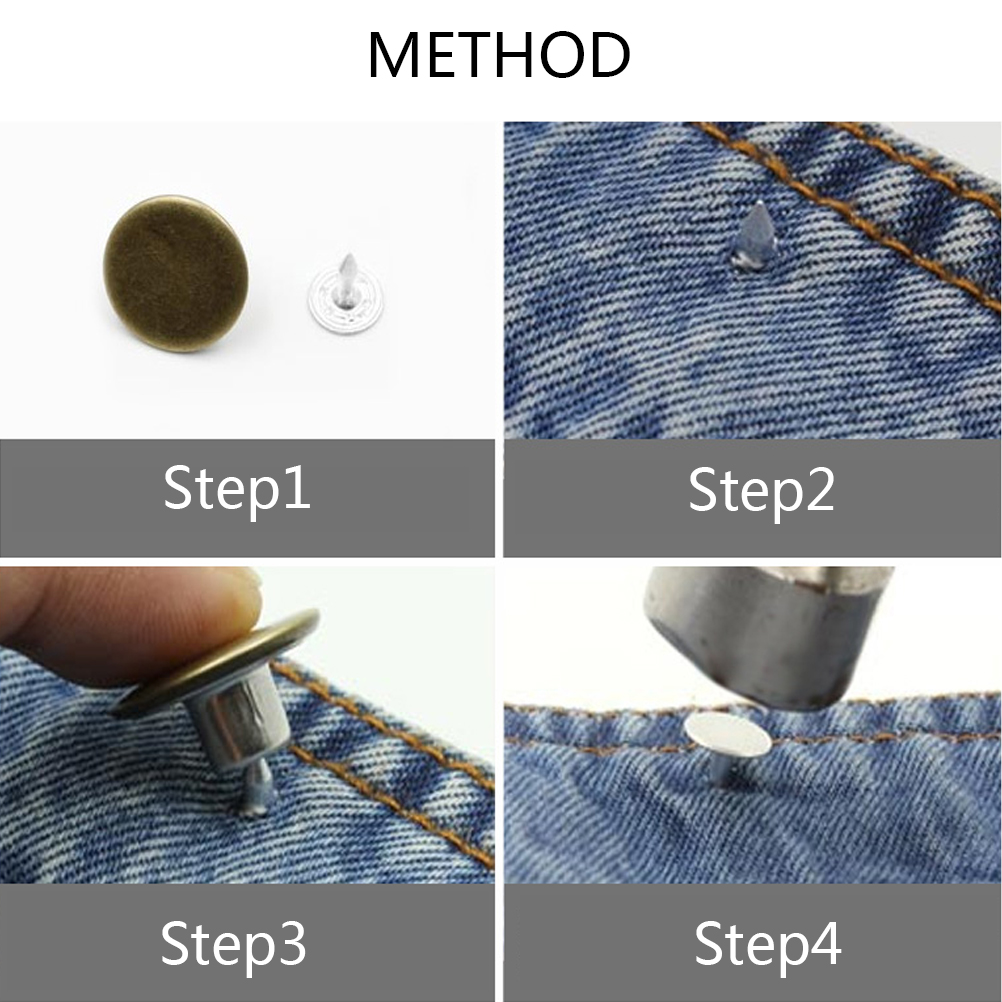 METHOD

Step1

Step2

Step3

Step4