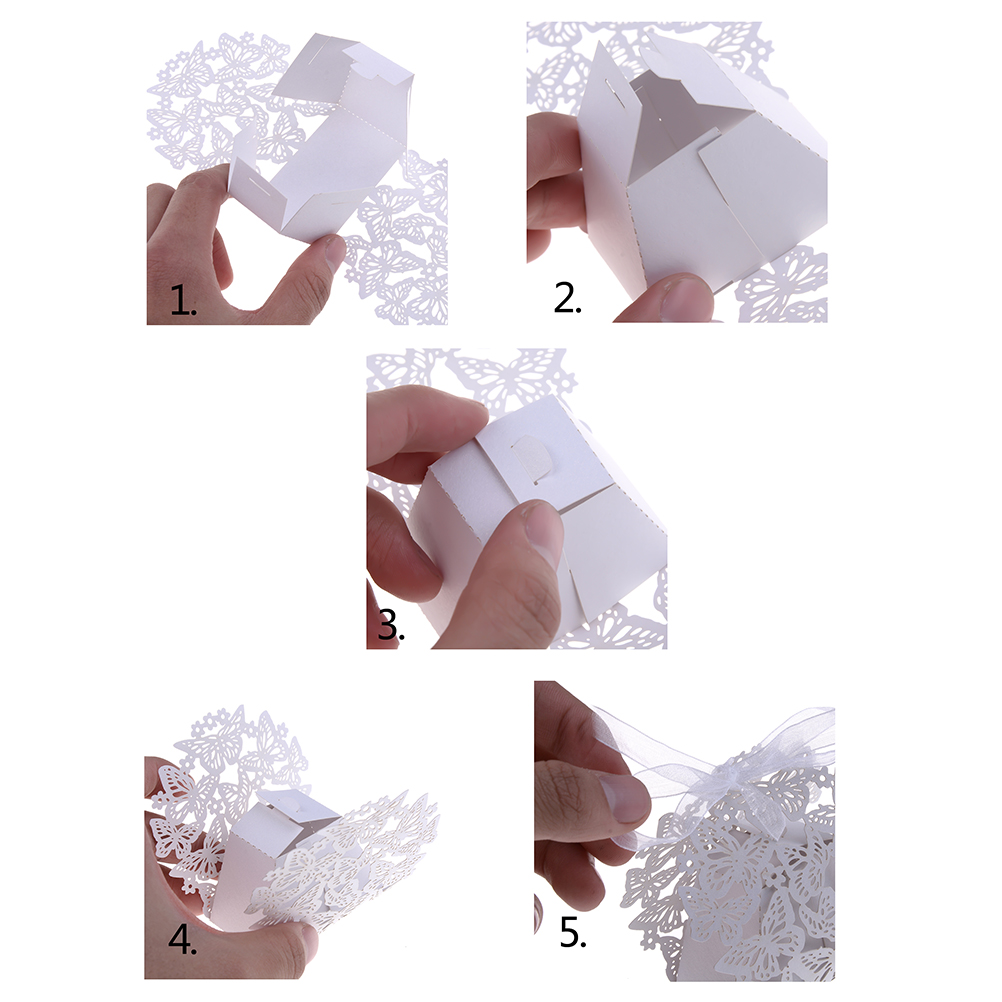 1.

2.

3.

4.

5.