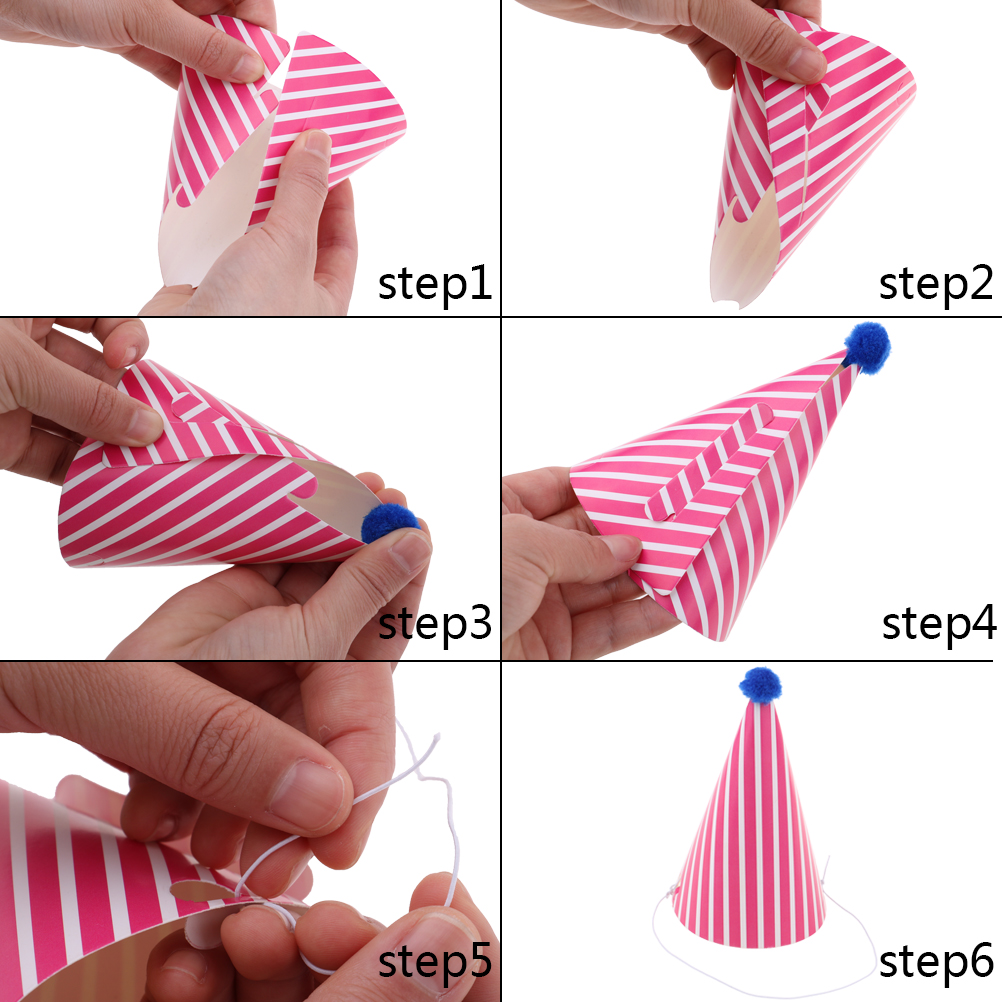 step1

step2

step3

step4

step5

step6