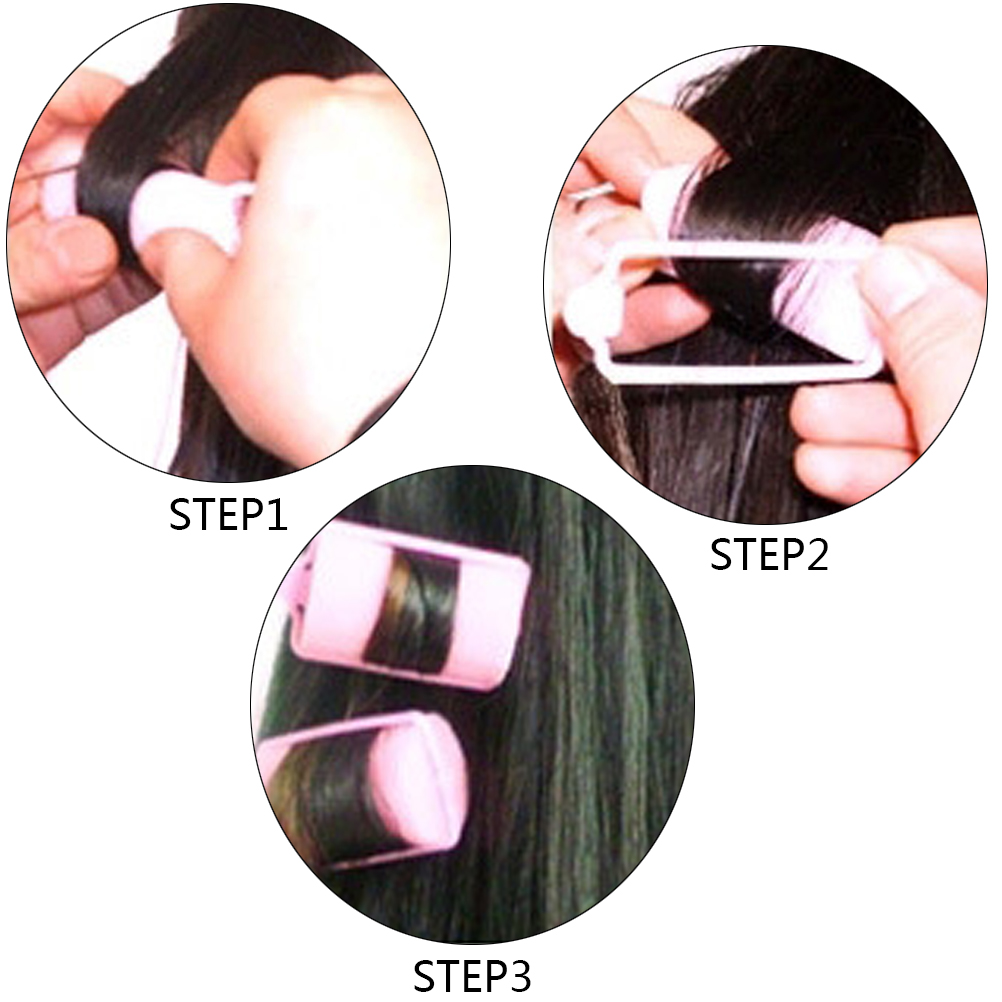 STEP1

STEP2

STEP3