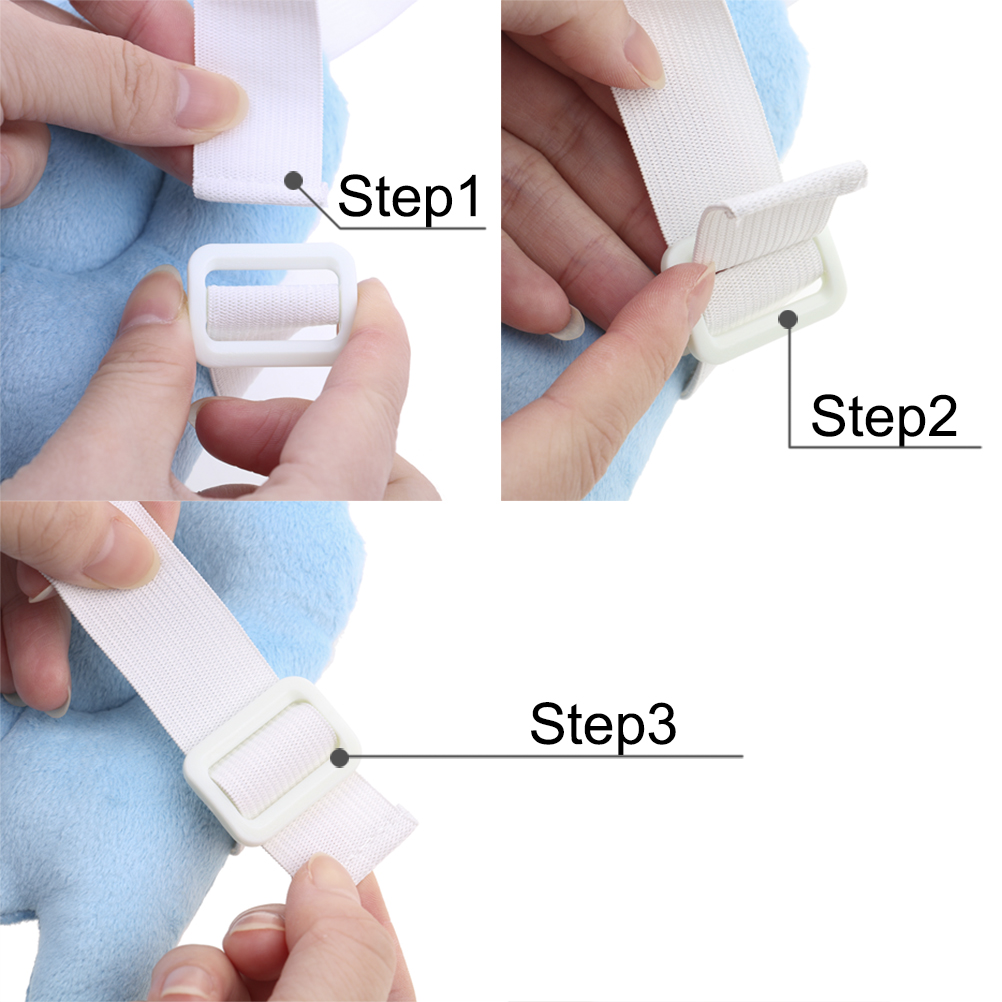 Step1

Step2

Step3