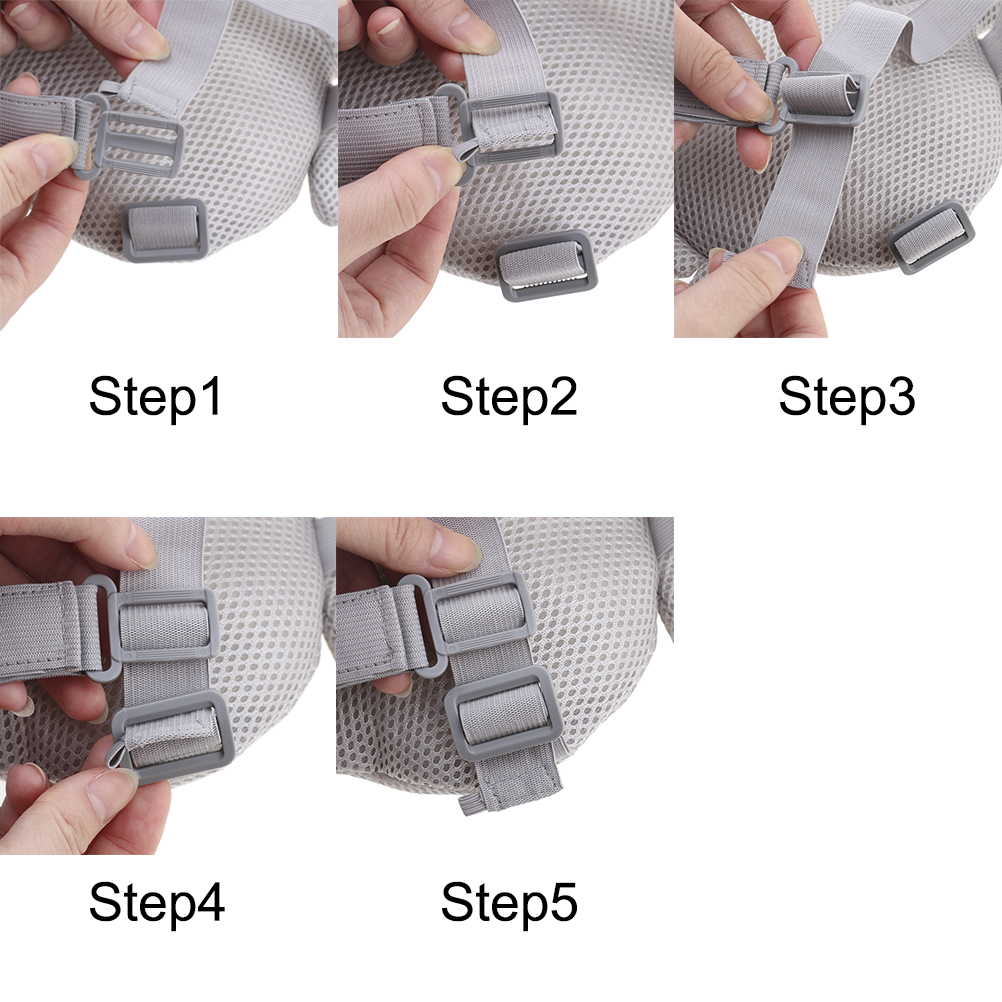 Step1

Step2

Step3

Step4

Step5