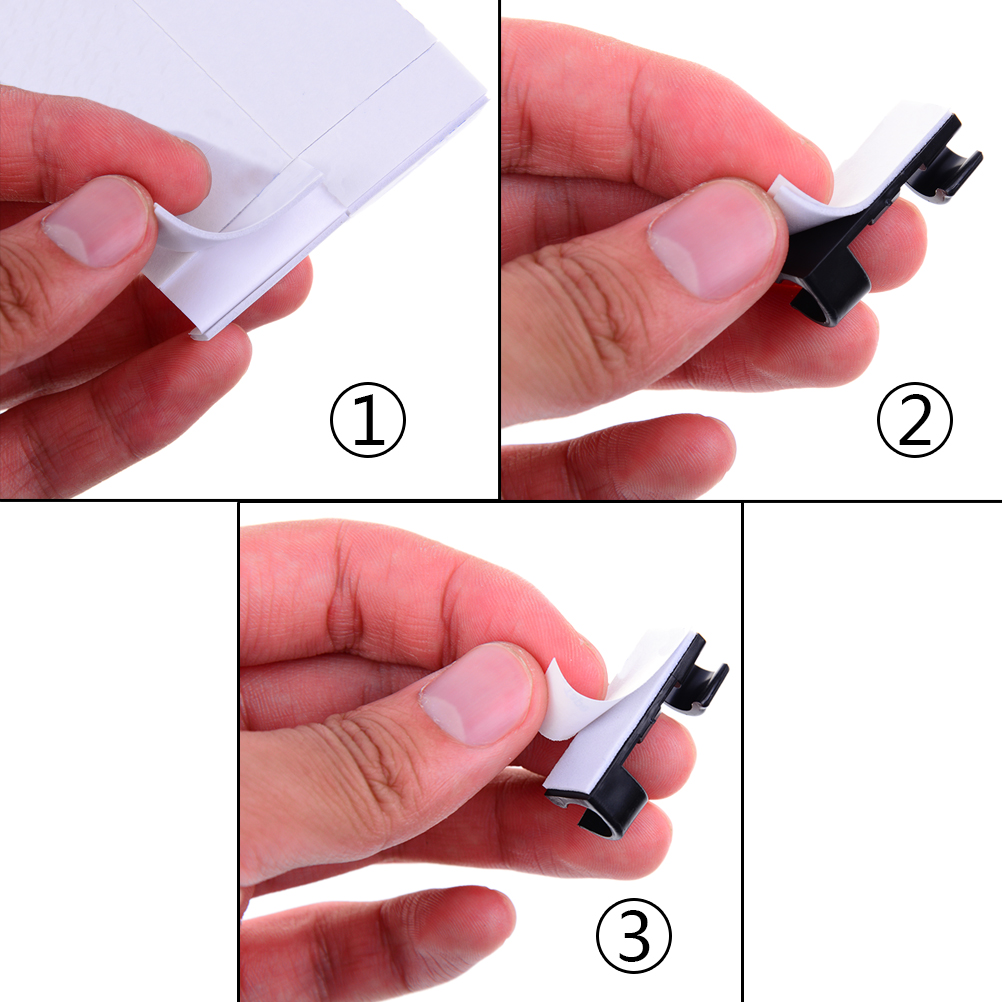 ①

②

③