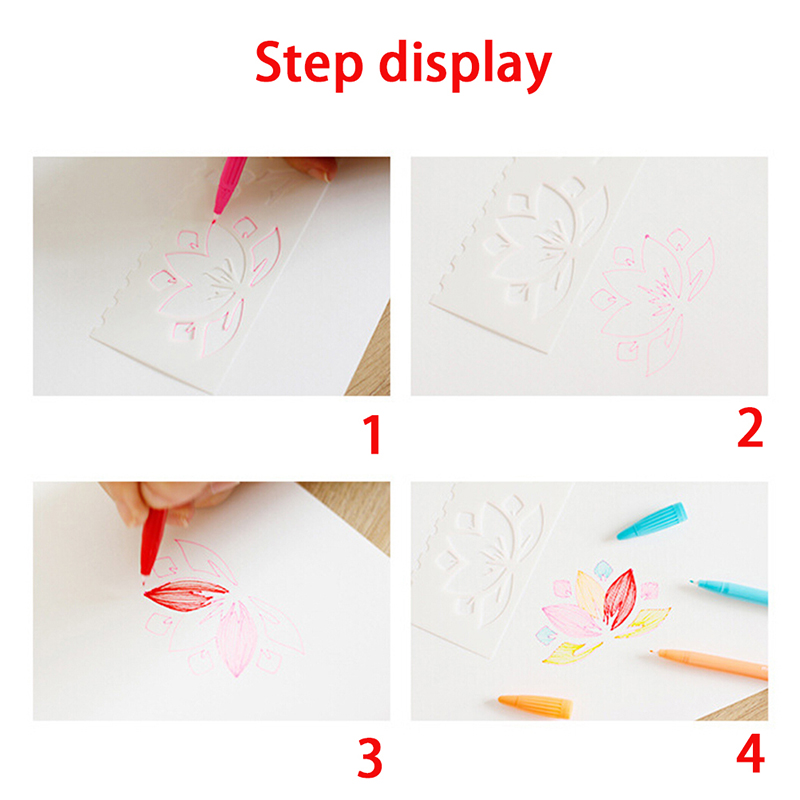 Step display

1

2

3

4