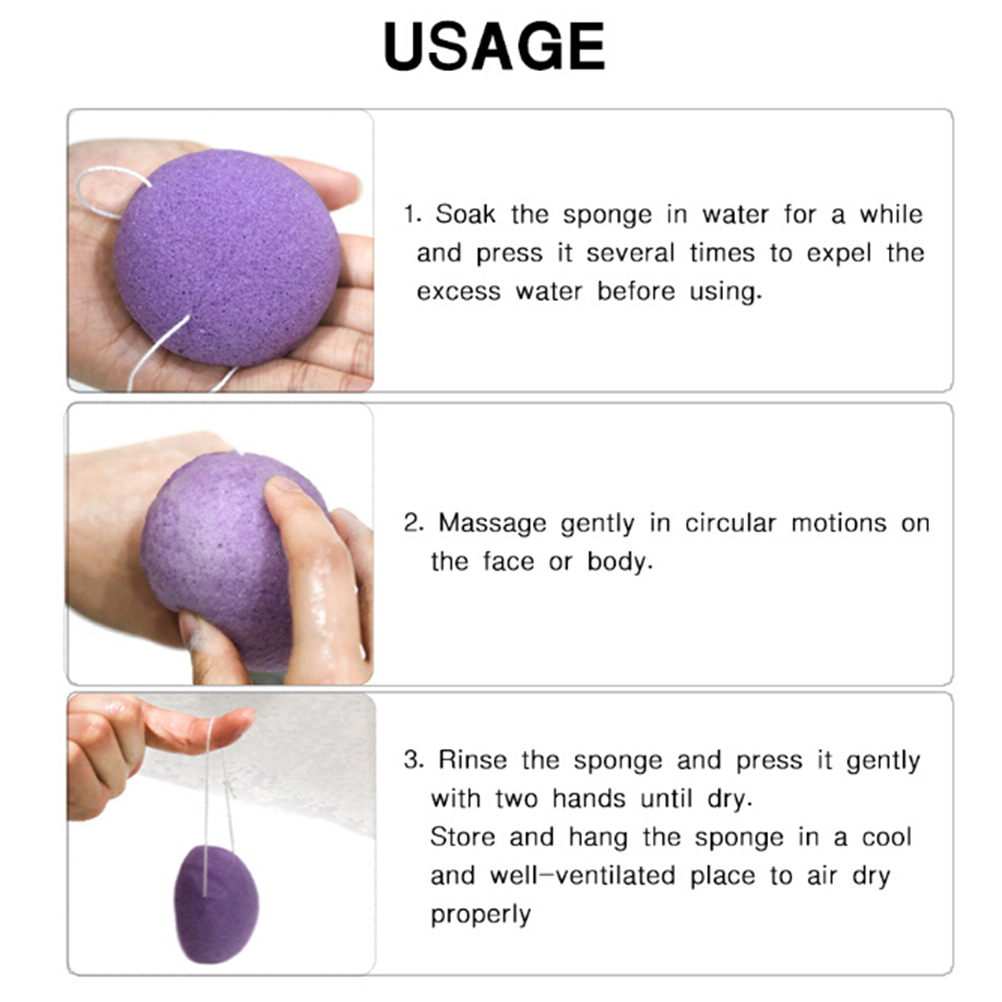 USAGE

1. Soak the sponge in water for a while and press it several times to expel the excess water before using.

2. Massage gently in circular motions on the face or body.

3. Rinse the sponge and press it gently with two hands until dry.
Store and hang the sponge in a cool and well-ventilated place to air dry properly