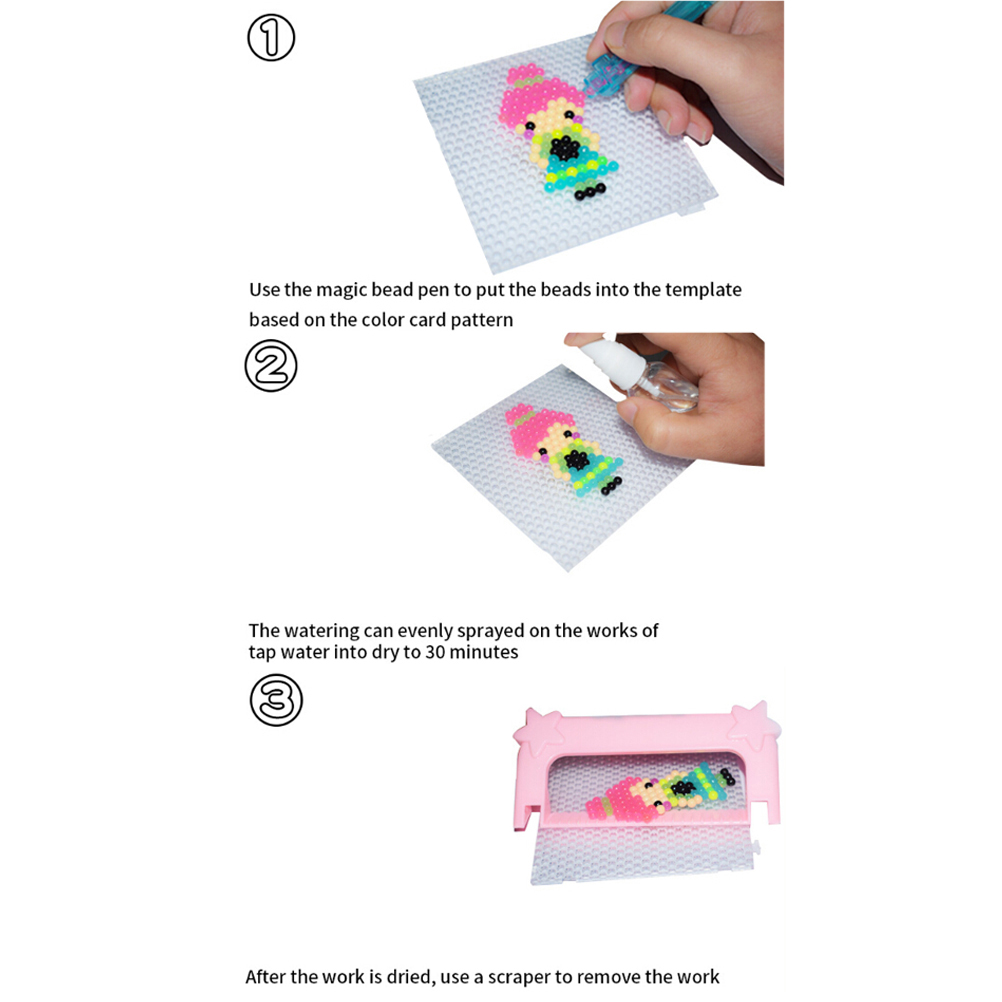 ①

Use the magic bead pen to put the beads into the template based on the color card pattern

②

The watering can evenly sprayed on the works of tap water into dry to 30 minutes

③

After the work is dried, use a scraper to remove the work