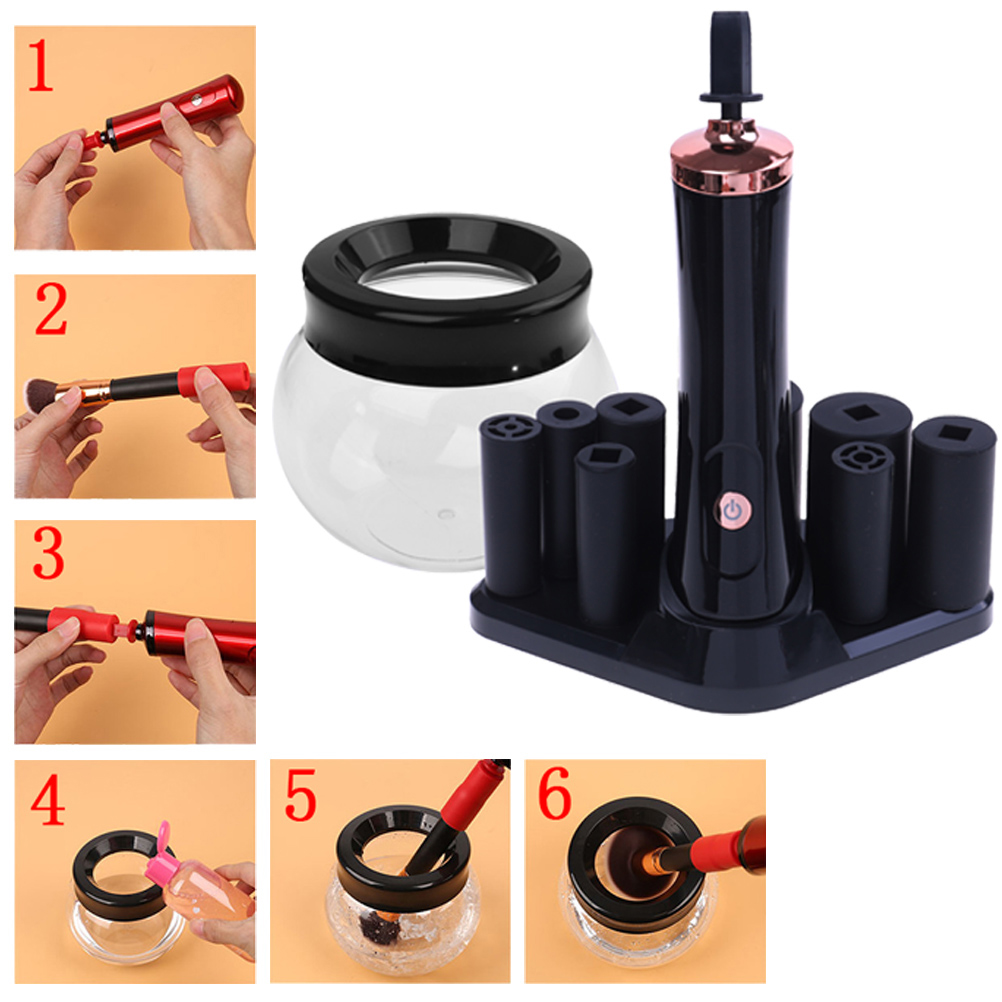 1

2

3

4

5

6