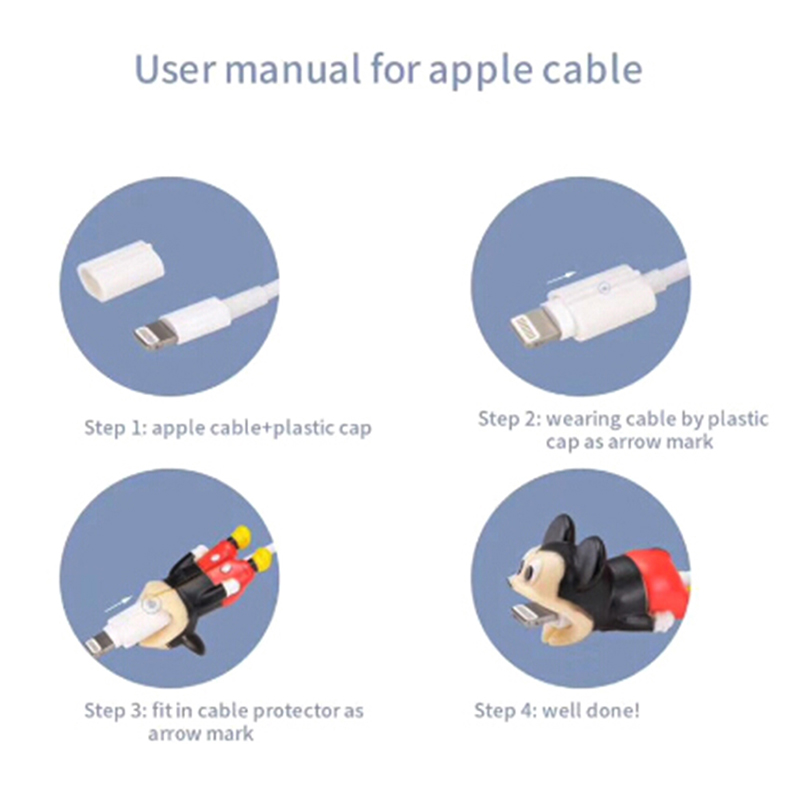 User manual for apple cable

Step 1: apple cable+plastic cap

Step 2: wearing cable by plastic cap as arrow mark

Step 3: fit in cable protector as arrow mark

Step 4: well done!