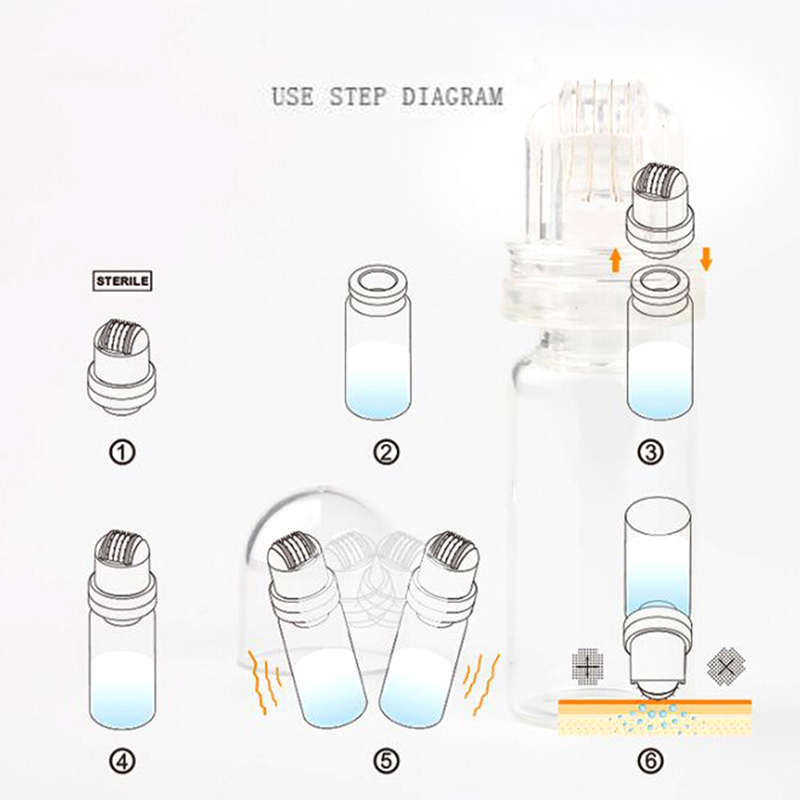 USE STEP DIAGRAM

STERILE

①

②

③

④

⑤

⑥