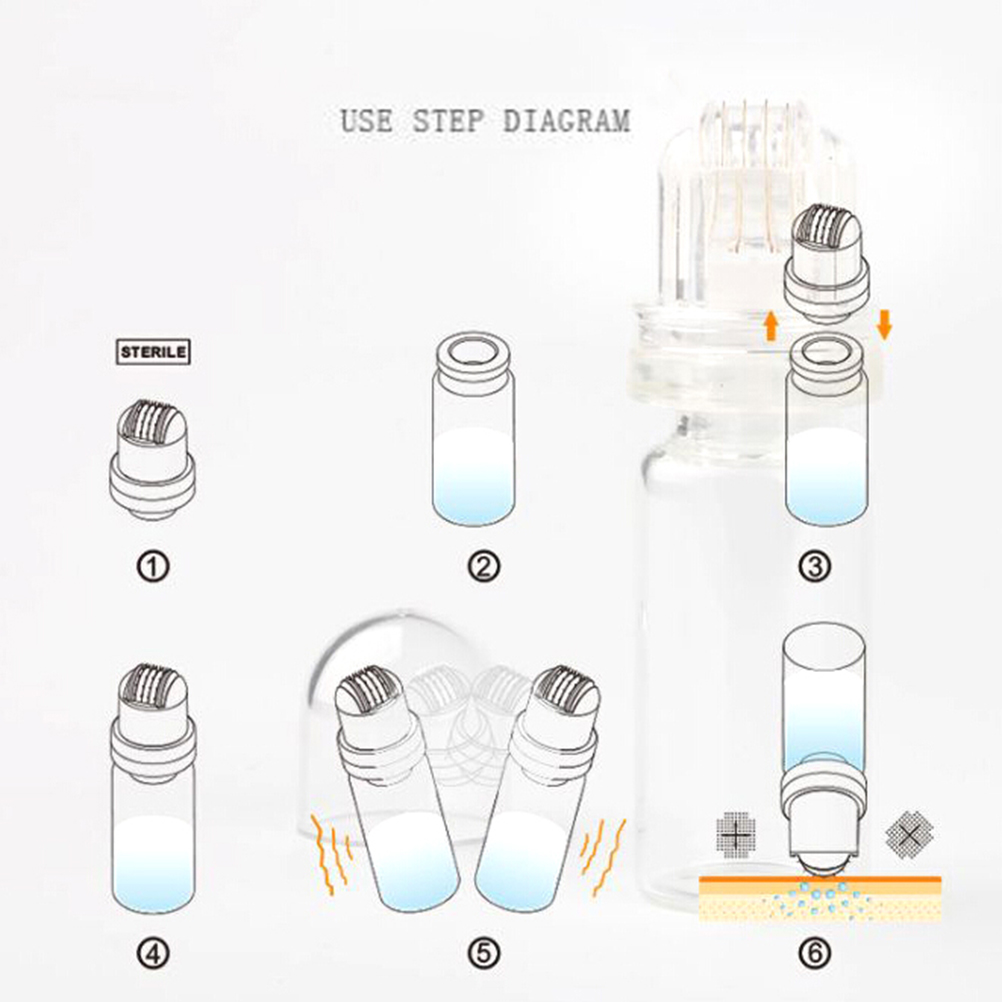 USE STEP DIAGRAM

STERILE

①

②

③

④

⑤

⑥