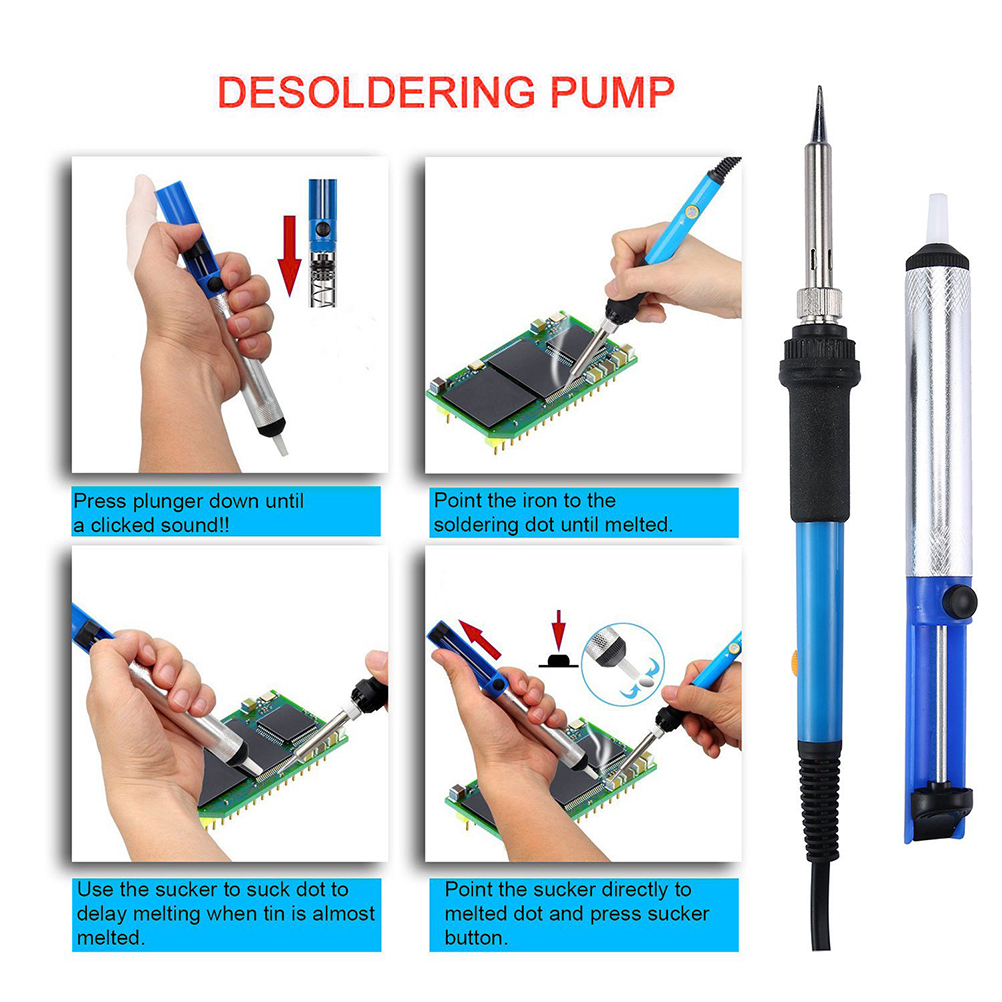 DESOLDERING PUMP

Press plunger down until a clicked sound!!

Point the iron to the soldering dot until melted.

Use the sucker to suck dot to delay melting when tin is almost melted.

Point the sucker directly to melted dot and press sucker button.