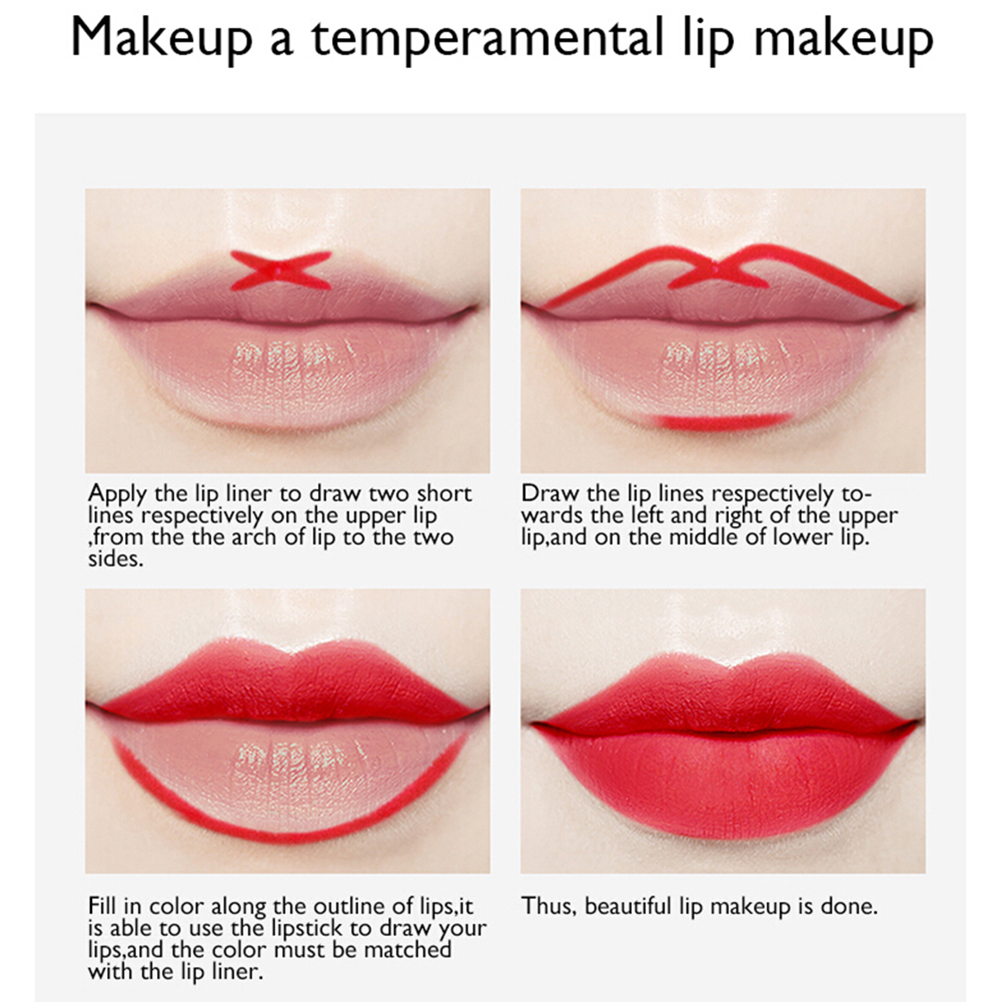 Makeup a temperamental lip makeup

Apply the lip liner to draw two short lines respectively on the upper lip ,from the the arch of lip to the two sides.

Draw the lip lines respectively towards the left and right of the upper lip,and on the middle of lower lip.

Fill in color along the outline of lips,it is able to use the lipstick to draw your lips,and the color must be matched with the lip liner.

Thus, beautiful lip makeup is done.