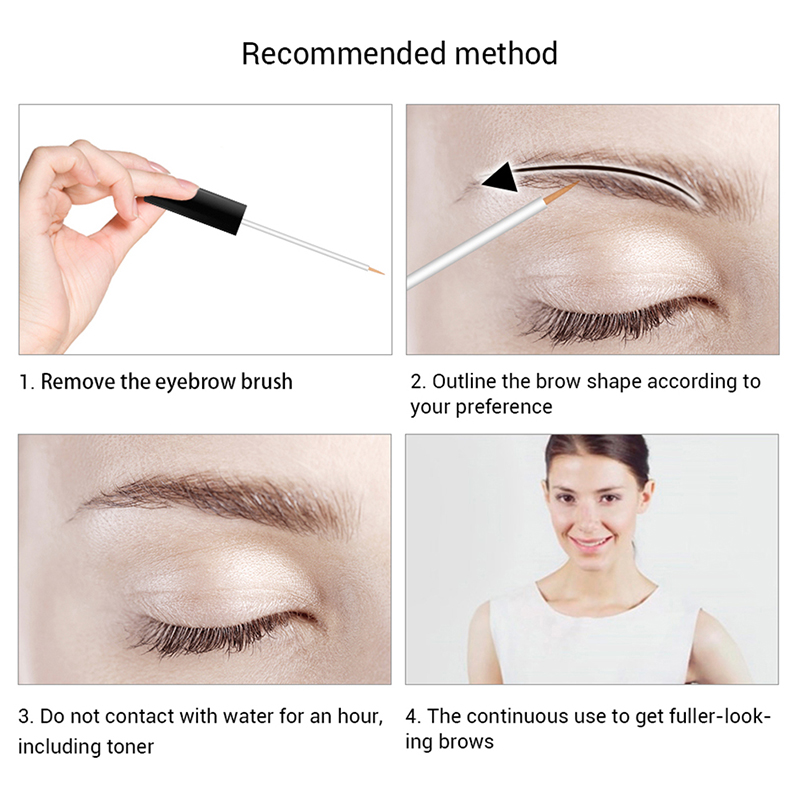 Recommended method

1. Remove the eyebrow brush

2. Outline the brow shape according to your preference

3. Do not contact with water for an hour, including toner

4. The continuous use to get fuller-looking brows