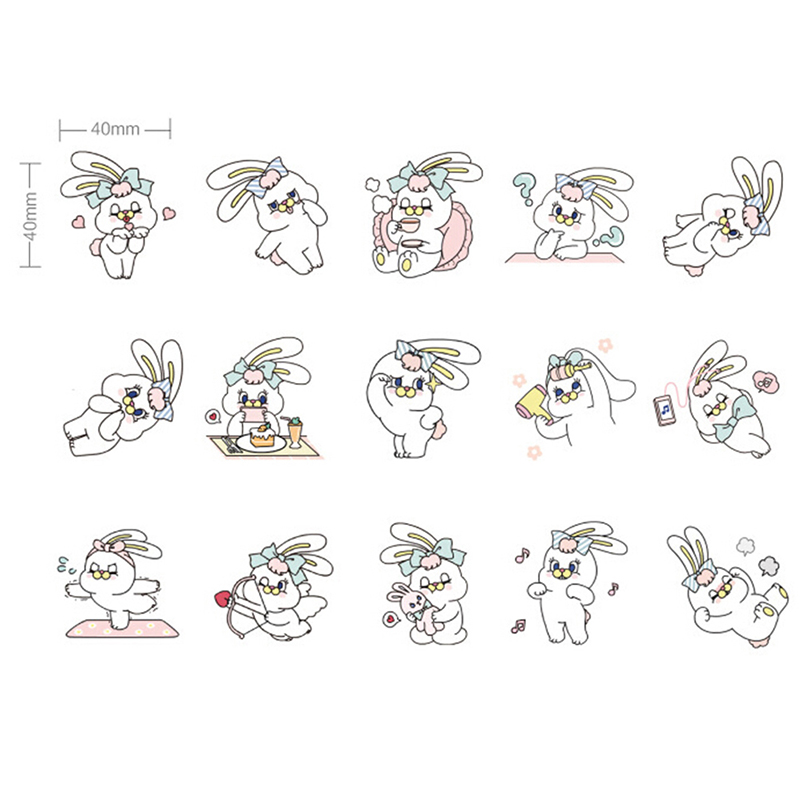 40mm

40mm