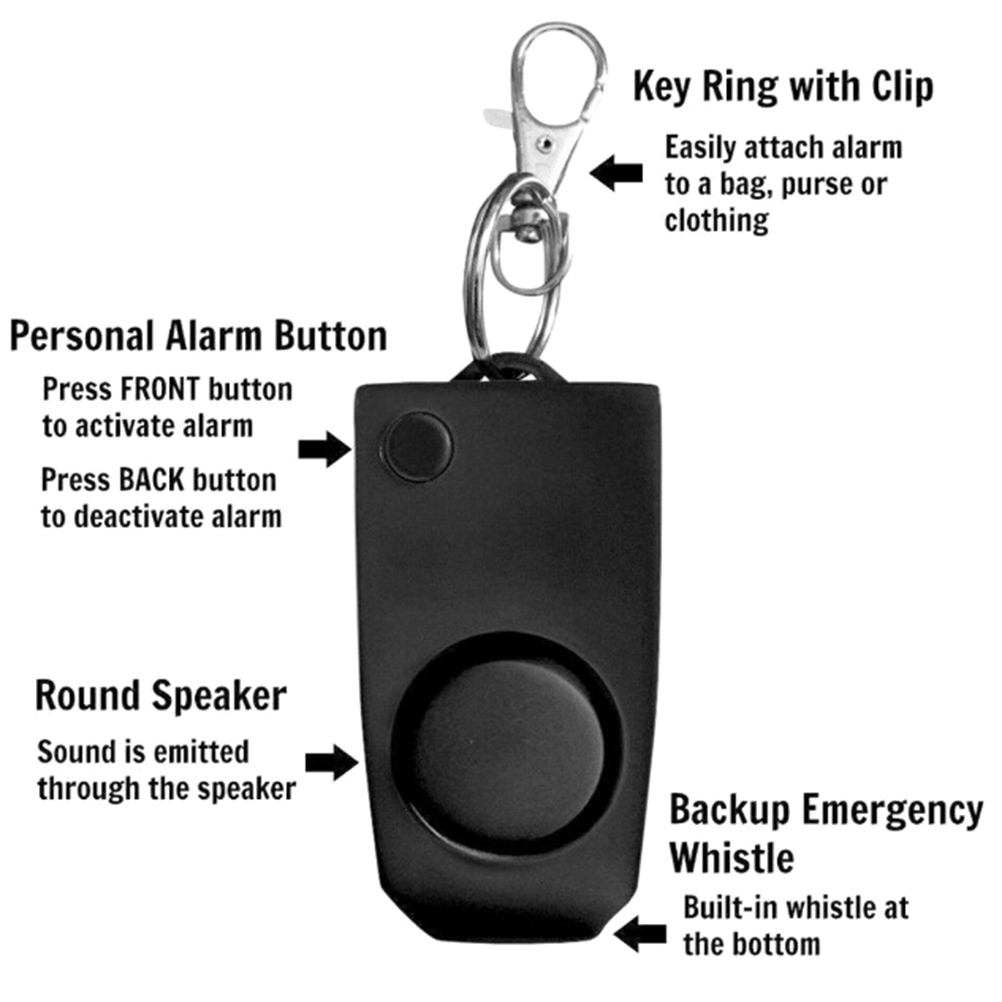 Key Ring with Clip

Easily attach alarm to a bag, purse or clothing

Personal Alarm Button

Press FRONT button to activate alarm

Press BACK button to deactivate alarm

Round Speaker

Sound is emitted through the speaker

Backup Emergency Whistle

Built-in whistle at the bottom