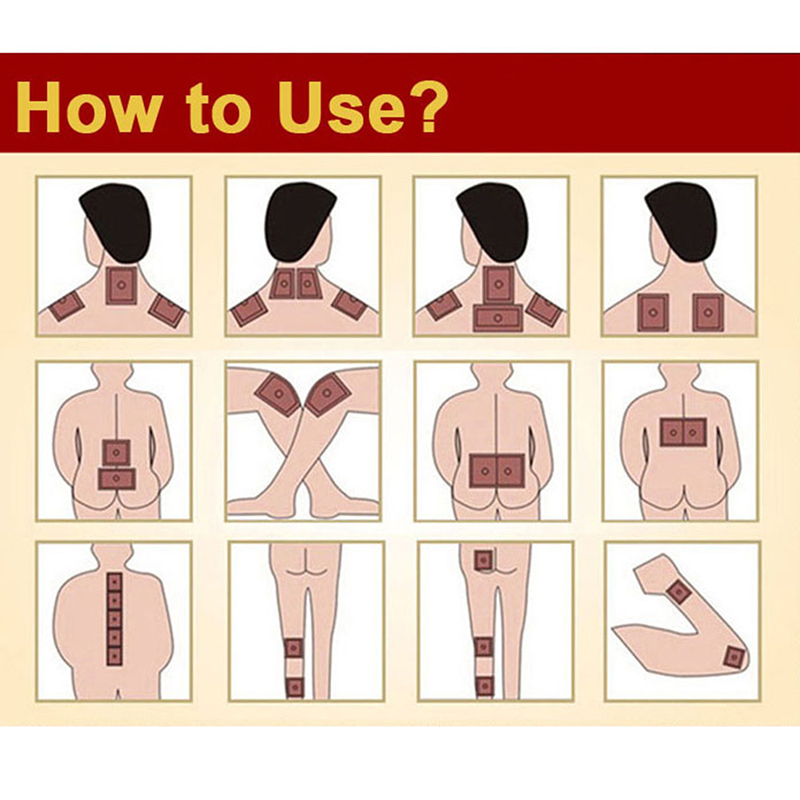 How to Use?