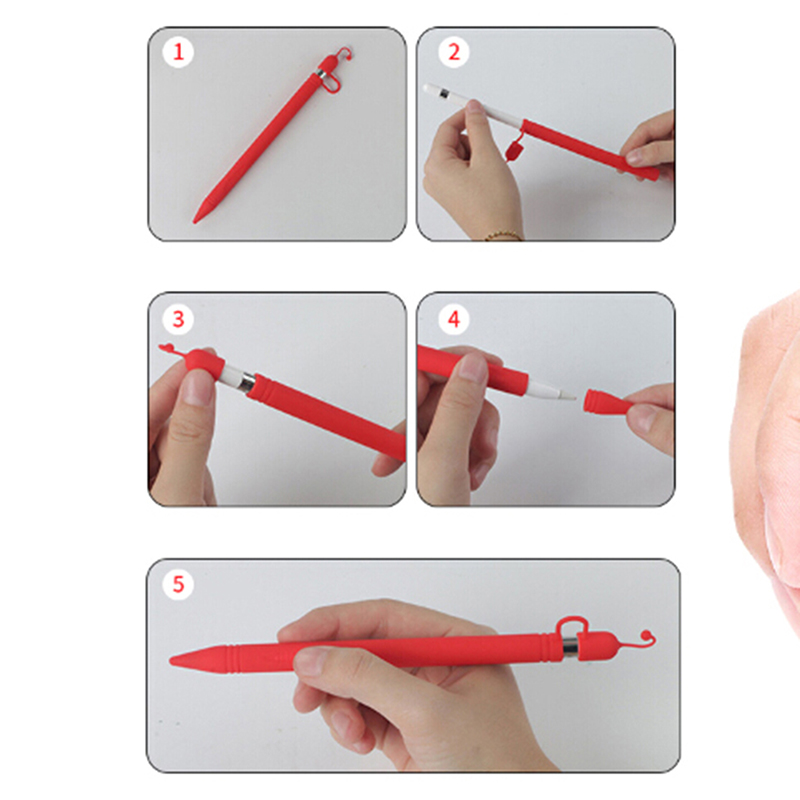 1

2

3

4

5