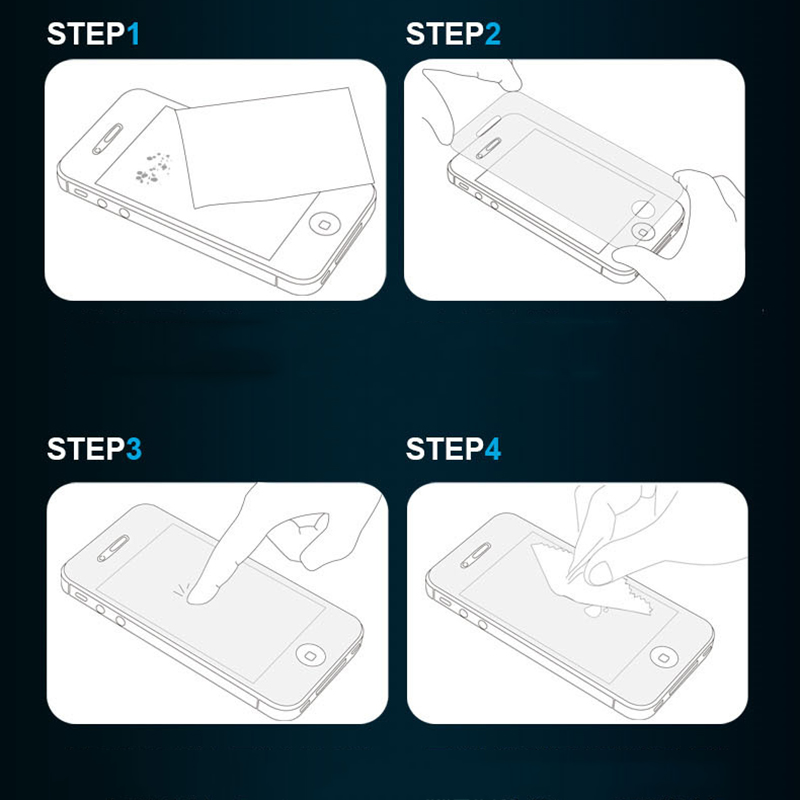 STEP1

STEP2

STEP3

STEP4