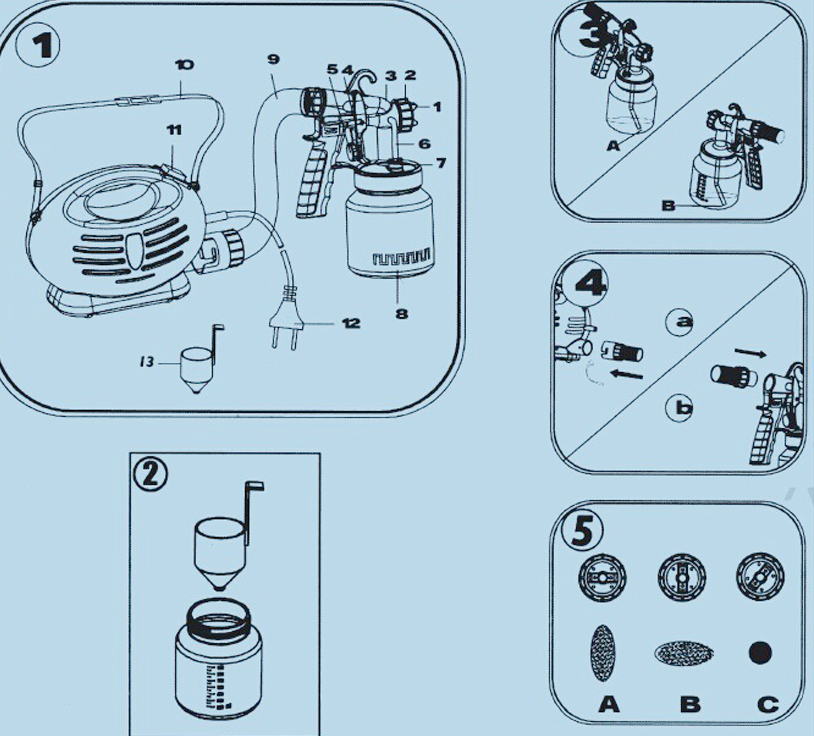 1
10
9
5
4
3
2
1
11
6
7
8
12
13

2

3
A
B

4
a
b

5
A
B
C