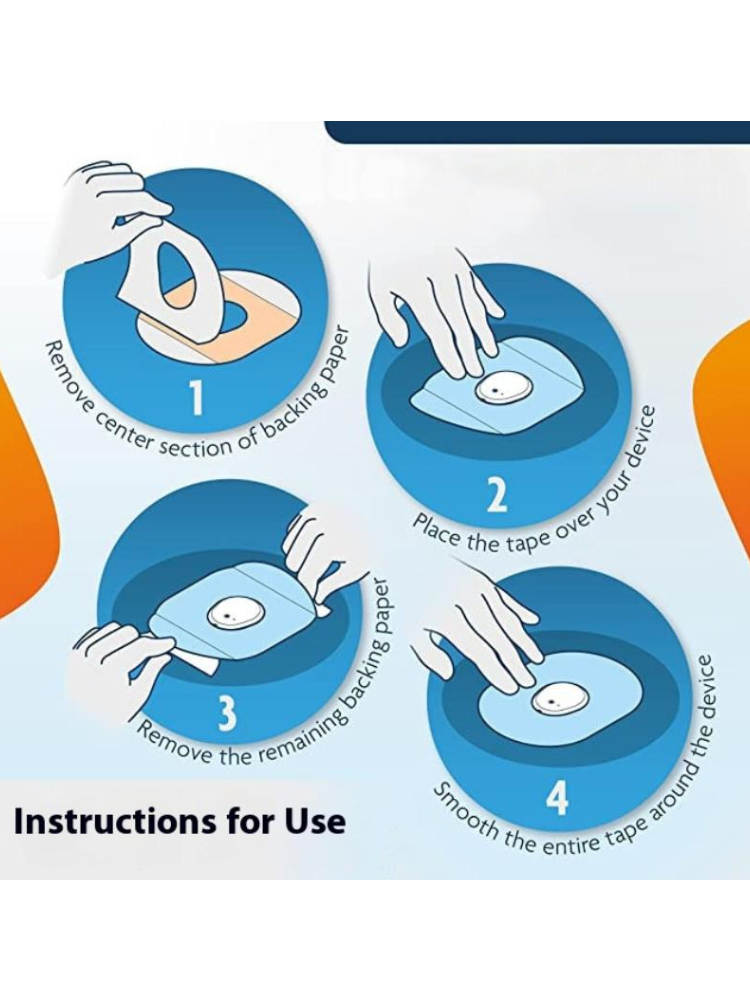 1
Remove center section of backing paper

2
Place the tape over your device

3
Remove the remaining backing paper

4
Smooth the entire tape around the device

Instructions for Use