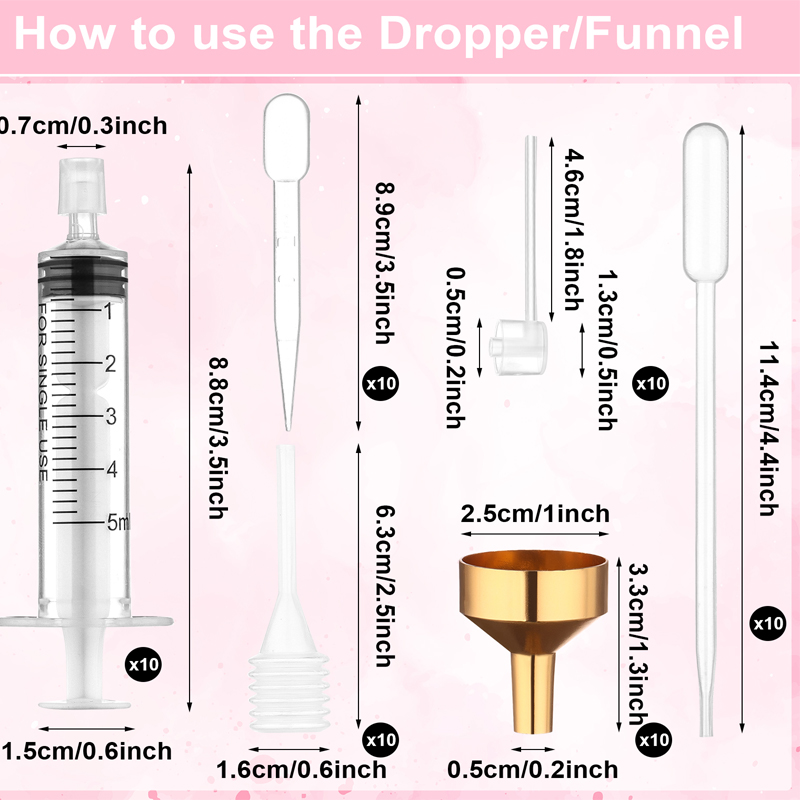 How to use the Dropper/Funnel

0.7cm/0.3inch

FOR SINGLE USE

1
2
3
4
5ml

8.8cm/3.5inch

x10

1.5cm/0.6inch

8.9cm/3.5inch

x10

6.3cm/2.5inch

x10

1.6cm/0.6inch

4.6cm/1.8inch

0.5cm/0.2inch

1.3cm/0.5inch

x10

2.5cm/1inch

3.3cm/1.3inch

x10

0.5cm/0.2inch

11.4cm/4.4inch

x10