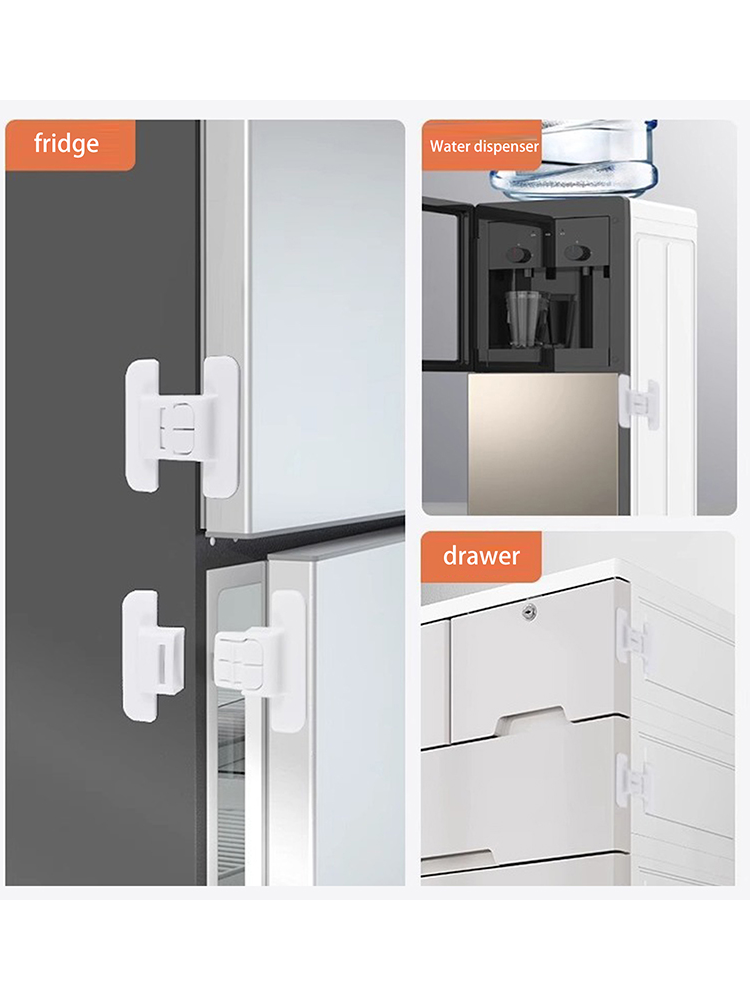 fridge

Water dispenser

drawer