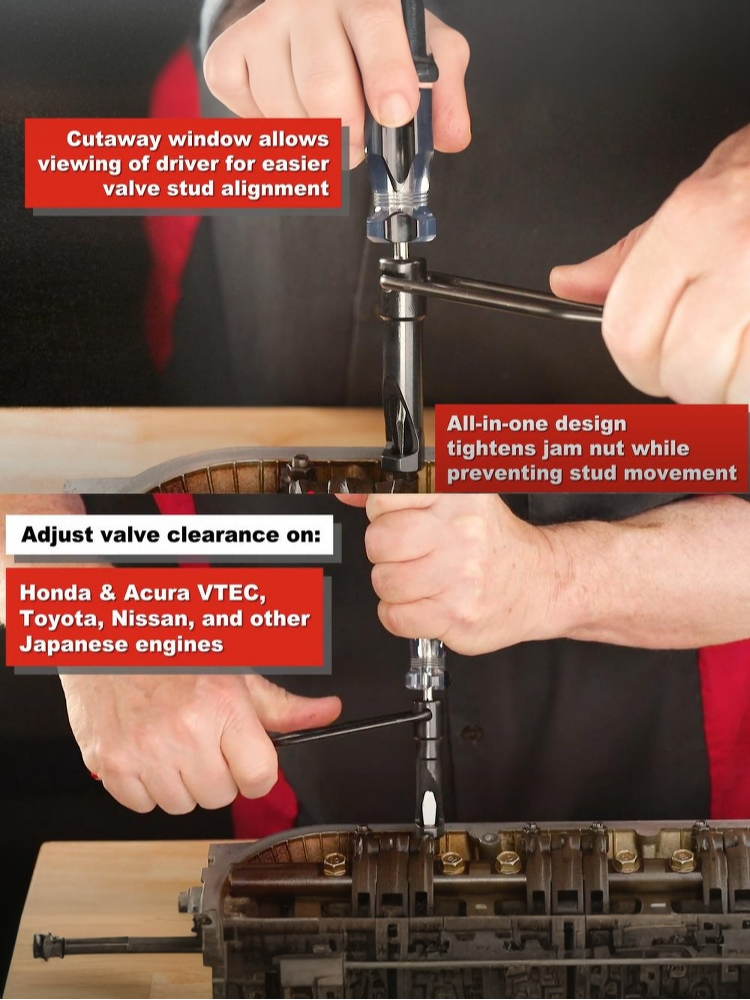 Cutaway window allows viewing of driver for easier valve stud alignment

All-in-one design tightens jam nut while preventing stud movement

Adjust valve clearance on:

Honda & Acura VTEC, Toyota, Nissan, and other Japanese engines