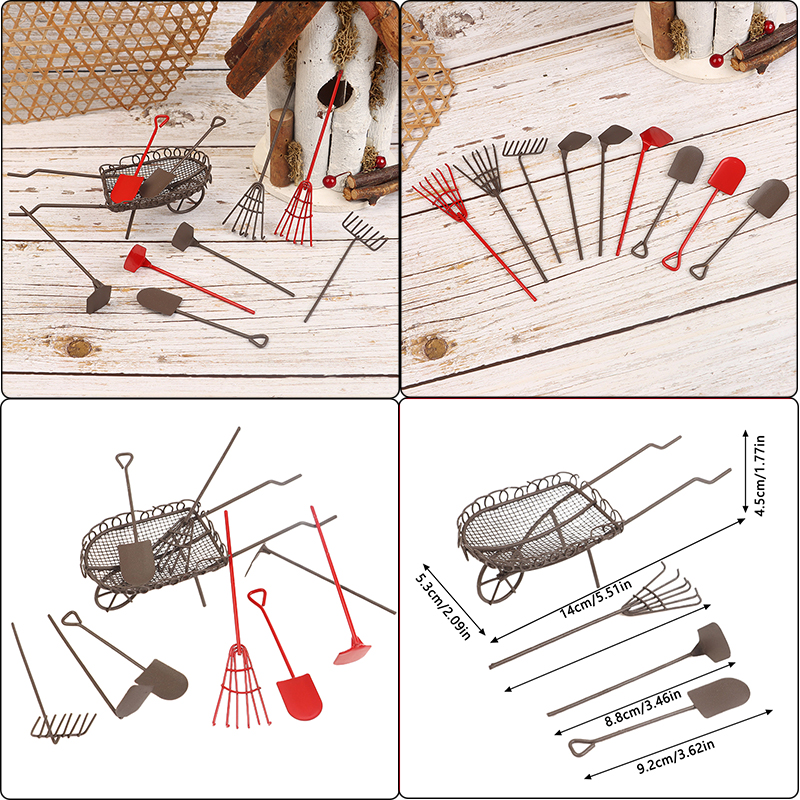 4.5cm/1.77in
5.3cm/2.09in
14cm/5.51in
8.8cm/3.46in
9.2cm/3.62in