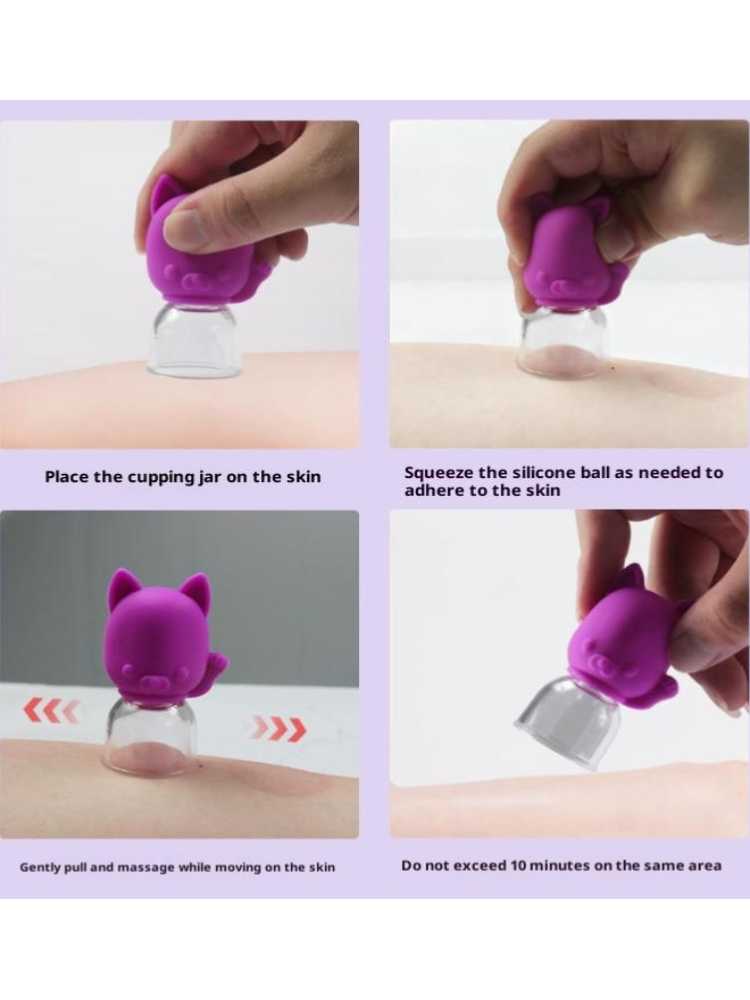 Place the cupping jar on the skin

Squeeze the silicone ball as needed to adhere to the skin

Gently pull and massage while moving on the skin

Do not exceed 10 minutes on the same area