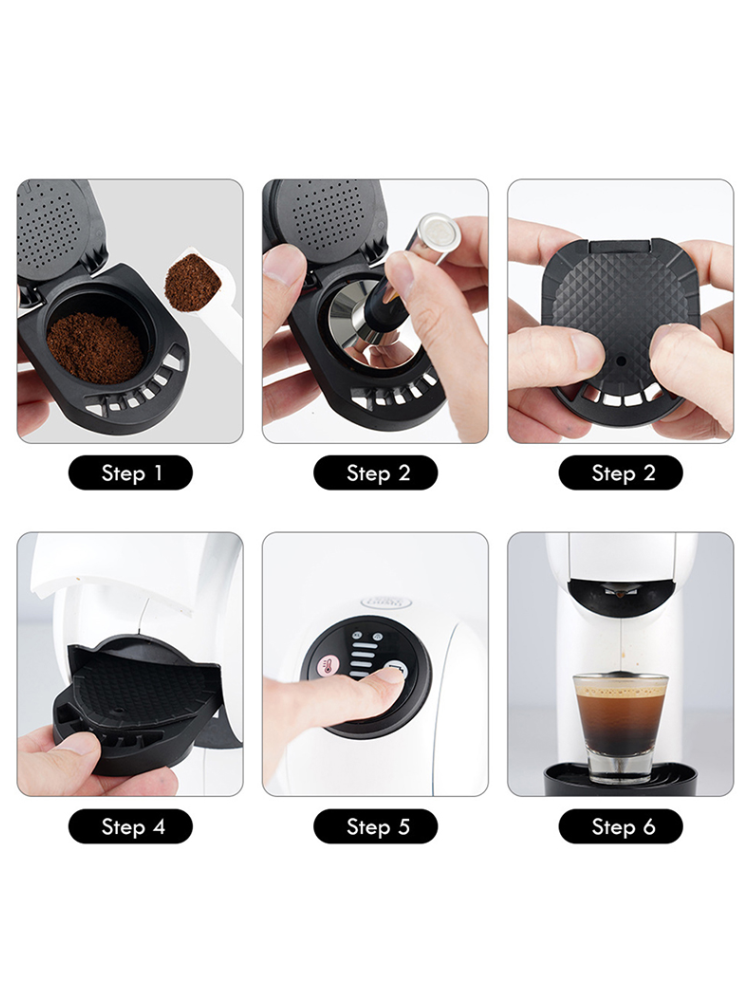 Step 1

Step 2

Step 2

Step 4

Step 5

Step 6