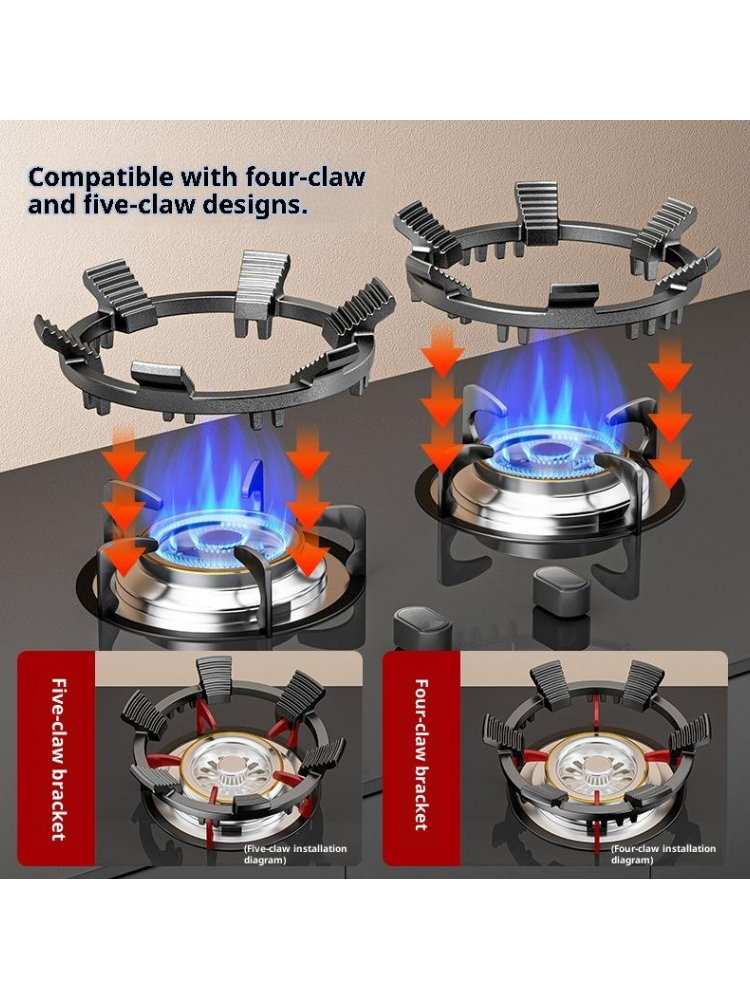 Compatible with four-claw and five-claw designs.

Five-claw bracket

(Five-claw installation diagram)

Four-claw bracket

(Four-claw installation diagram)