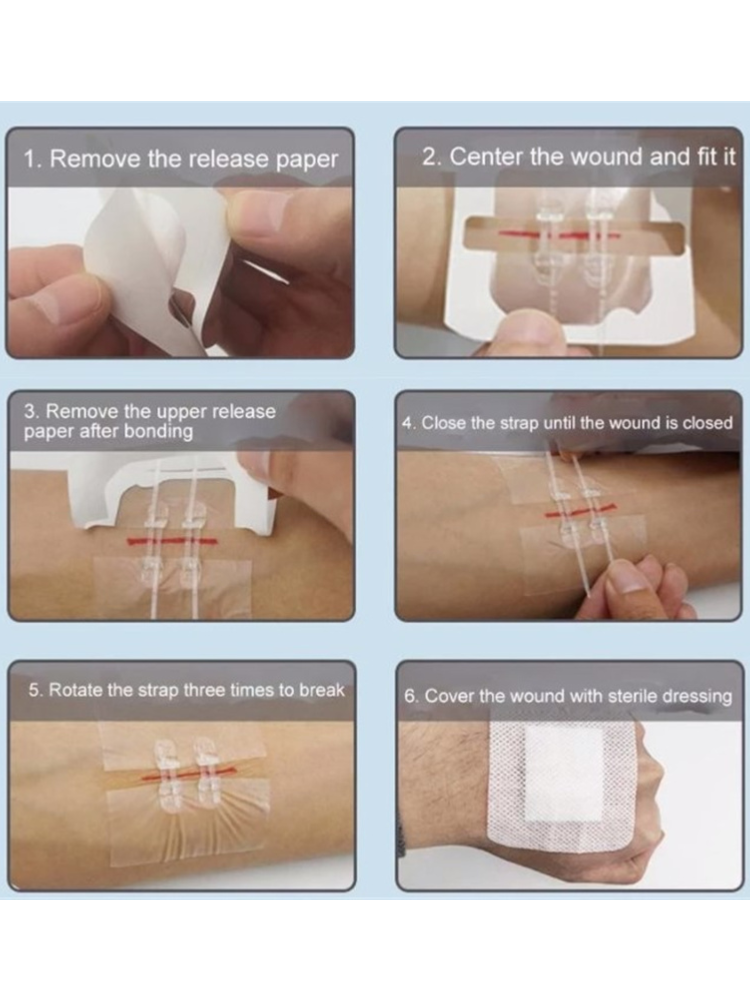 1. Remove the release paper

2. Center the wound and fit it

3. Remove the upper release paper after bonding

4. Close the strap until the wound is closed

5. Rotate the strap three times to break

6. Cover the wound with sterile dressing