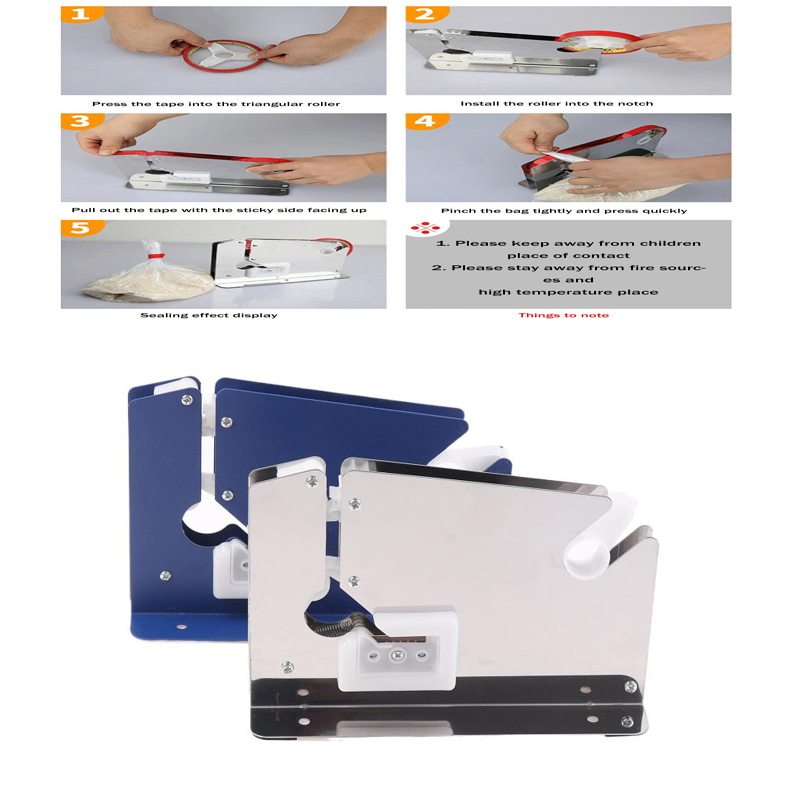 1

Press the tape into the triangular roller

2

Install the roller into the notch

3

Pull out the tape with the sticky side facing up

4

Pinch the bag tightly and press quickly

5

Sealing effect display

1. Please keep away from children place of contact
2. Please stay away from fire sources and
high temperature place

Things to note