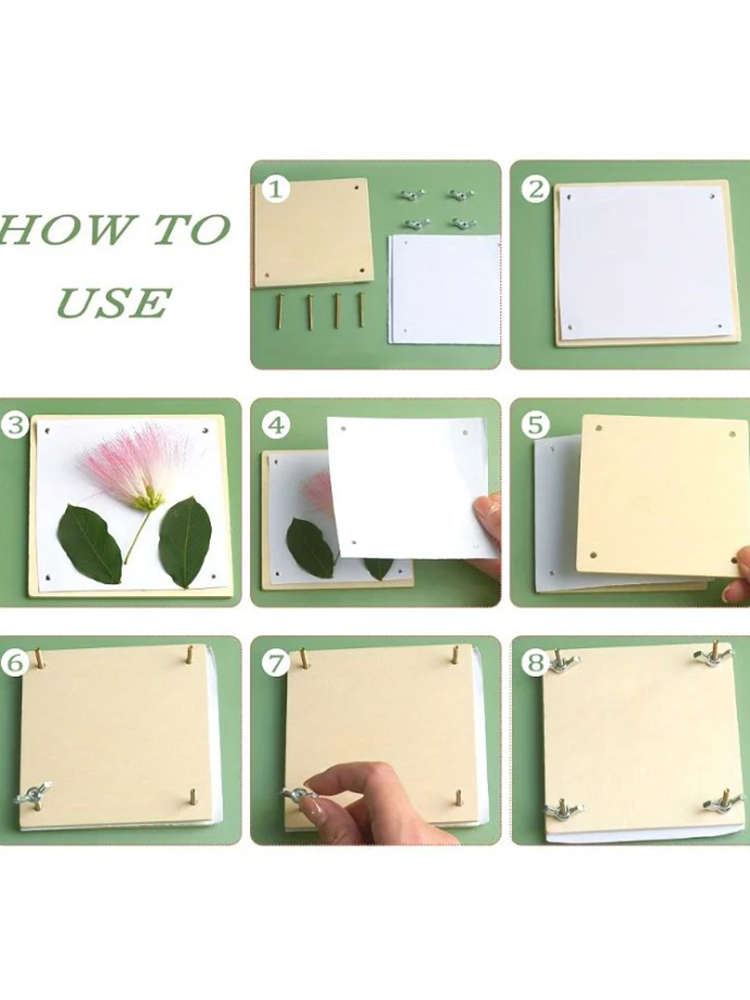 HOW TO USE

1

2

3

4

5

6

7

8