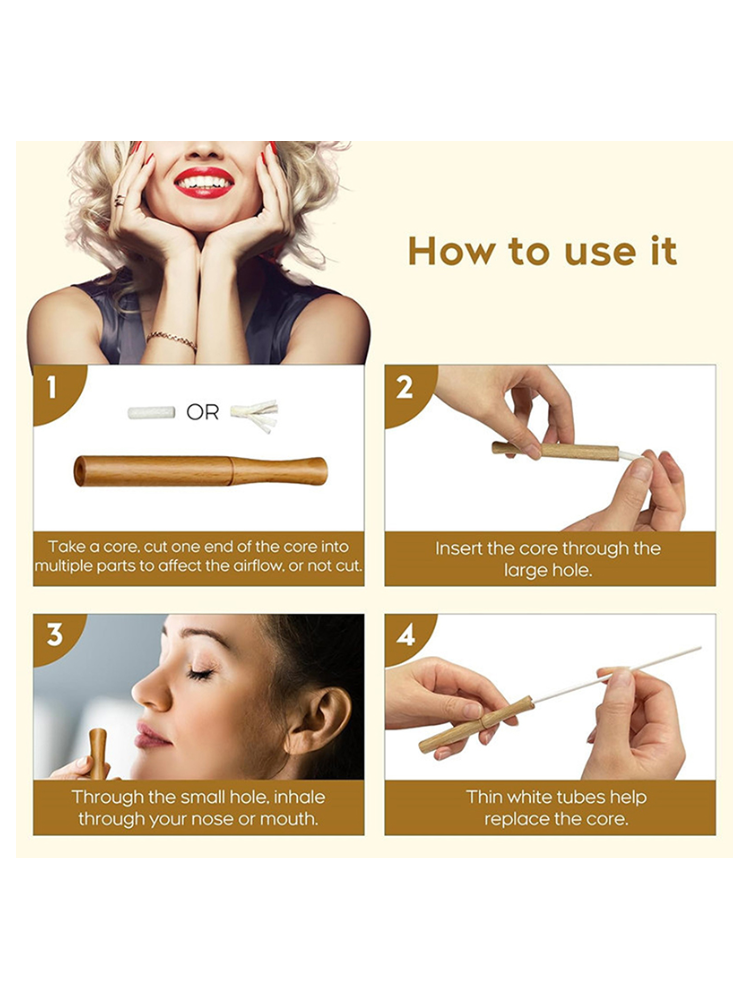 How to use it

1

OR

Take a core, cut one end of the core into multiple parts to affect the airflow, or not cut.

2

Insert the core through the large hole.

3

Through the small hole, inhale through your nose or mouth.

4

Thin white tubes help replace the core.