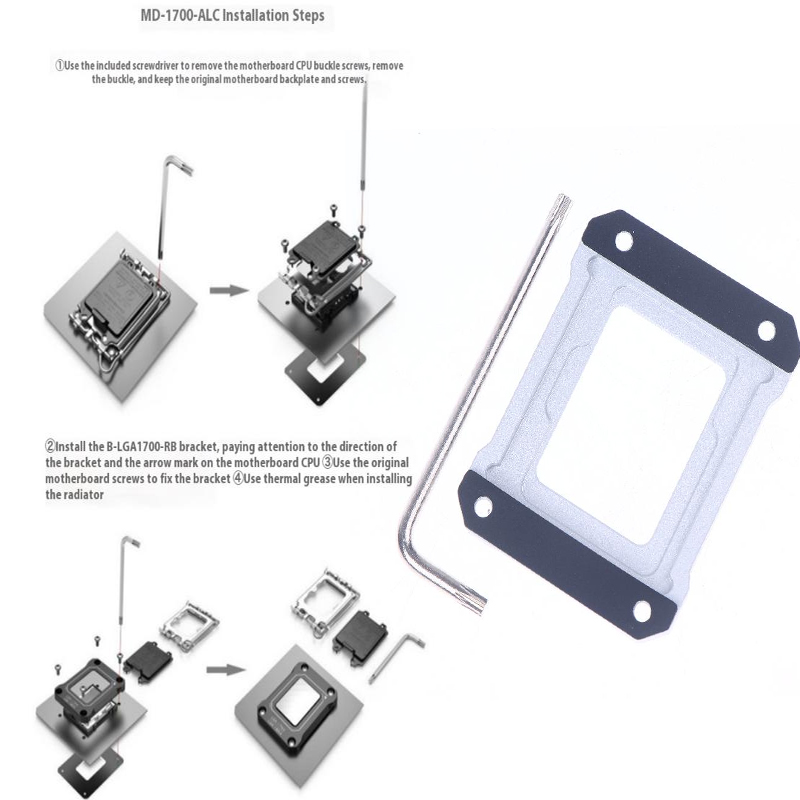 MD-1700-ALC Installation Steps

①Use the included screwdriver to remove the motherboard CPU buckle screws, remove the buckle, and keep the original motherboard backplate and screws.

②Install the B-LGA1700-RB bracket, paying attention to the direction of the bracket and the arrow mark on the motherboard CPU ③Use the original motherboard screws to fix the bracket ④Use thermal grease when installing the radiator