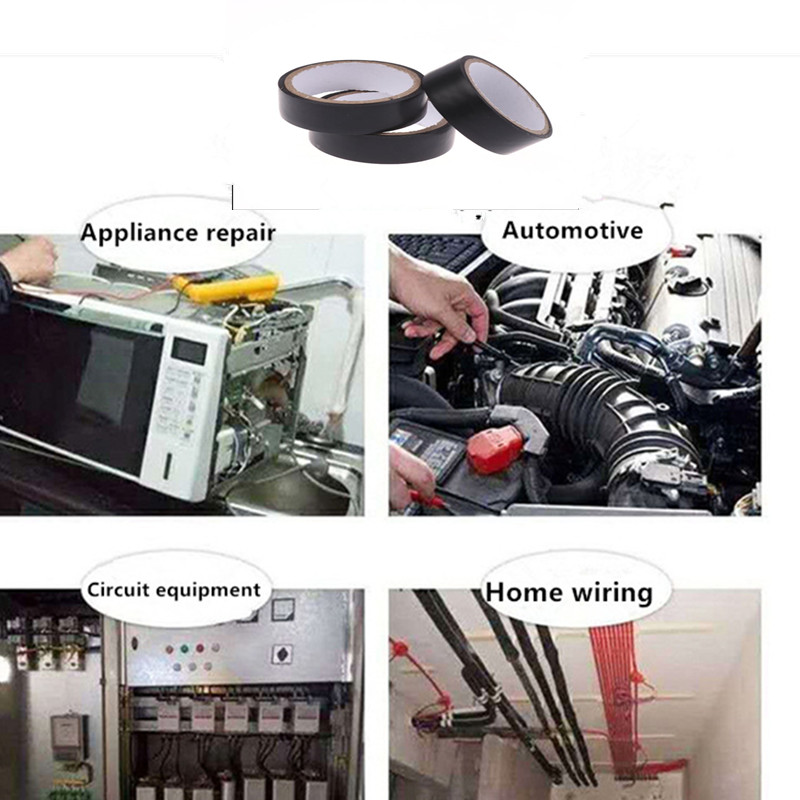 Appliance repair

Automotive

Circuit equipment

Home wiring