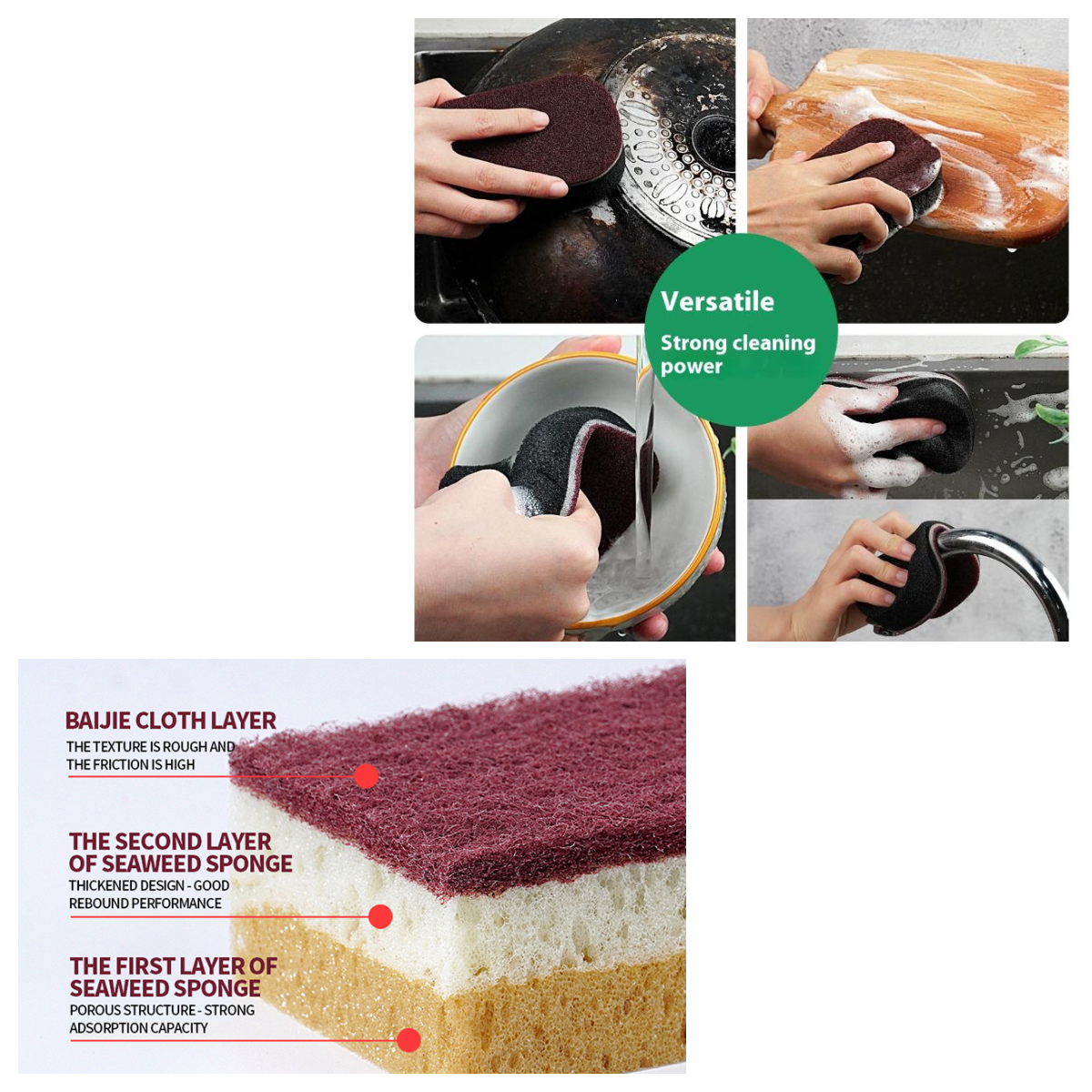 Versatile

Strong cleaning power

BAIJIE CLOTH LAYER

THE TEXTURE IS ROUGH AND THE FRICTION IS HIGH

THE SECOND LAYER OF SEAWEED SPONGE

THICKENED DESIGN - GOOD REBOUND PERFORMANCE

THE FIRST LAYER OF SEAWEED SPONGE

POROUS STRUCTURE - STRONG ADSORPTION CAPACITY