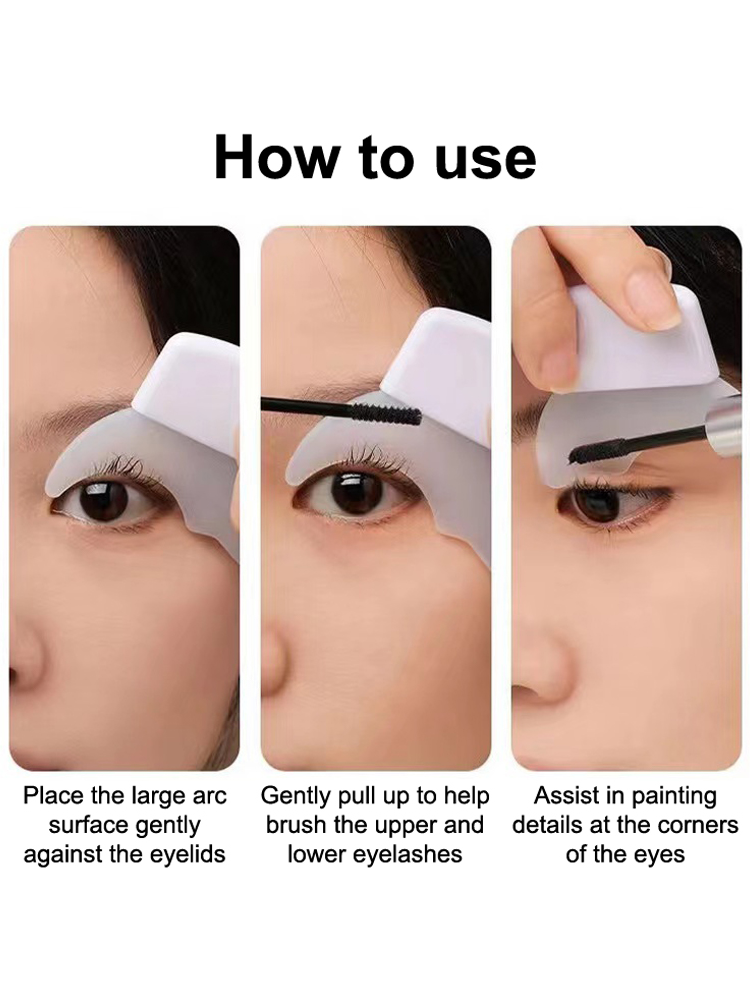 How to use

Place the large arc surface gently against the eyelids

Gently pull up to help brush the upper and lower eyelashes

Assist in painting details at the corners of the eyes