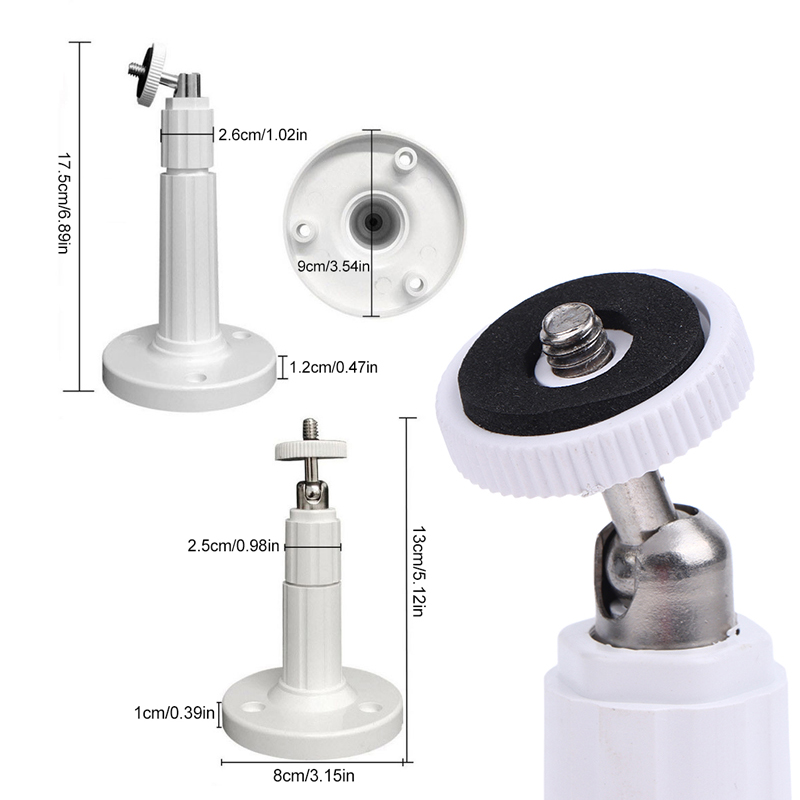 17.5cm/6.89in

2.6cm/1.02in

9cm/3.54in

1.2cm/0.47in

2.5cm/0.98in

13cm/5.12in

1cm/0.39in

8cm/3.15in