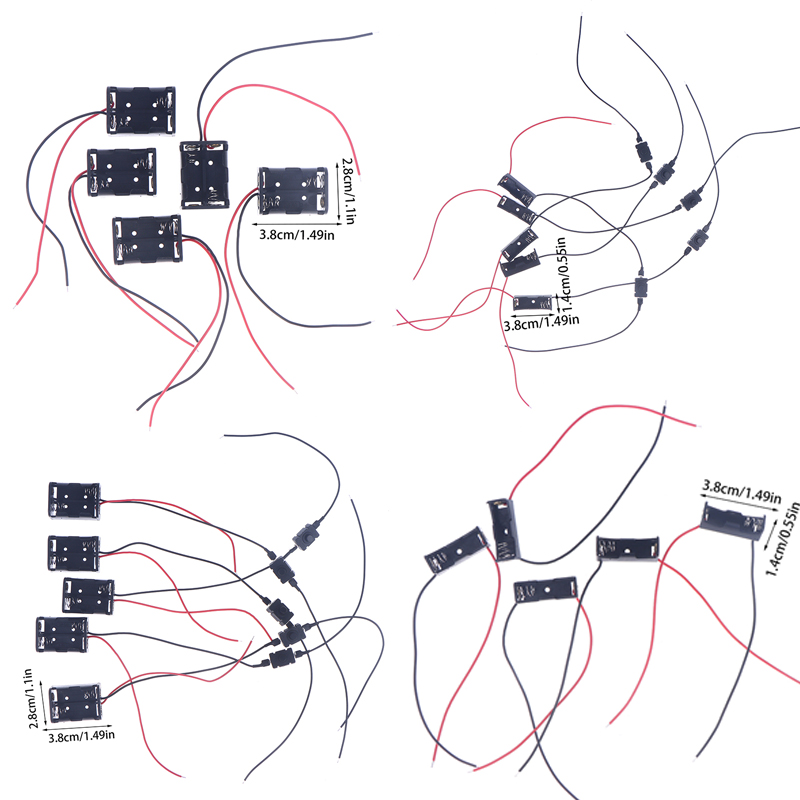 2.8cm/1.1in
3.8cm/1.49in

1.4cm/0.55in
3.8cm/1.49in

2.8cm/1.1in
3.8cm/1.49in

3.8cm/1.49in
1.4cm/0.55in