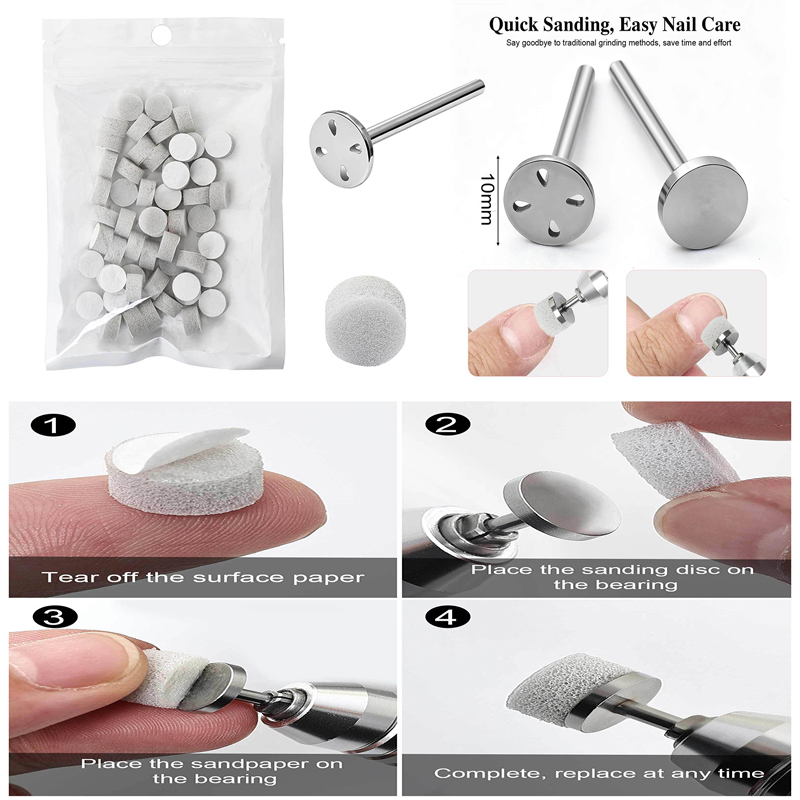 Quick Sanding, Easy Nail Care
Say goodbye to traditional grinding methods, save time and effort

10mm

1
Tear off the surface paper

2
Place the sanding disc on the bearing

3
Place the sandpaper on the bearing

4
Complete, replace at any time