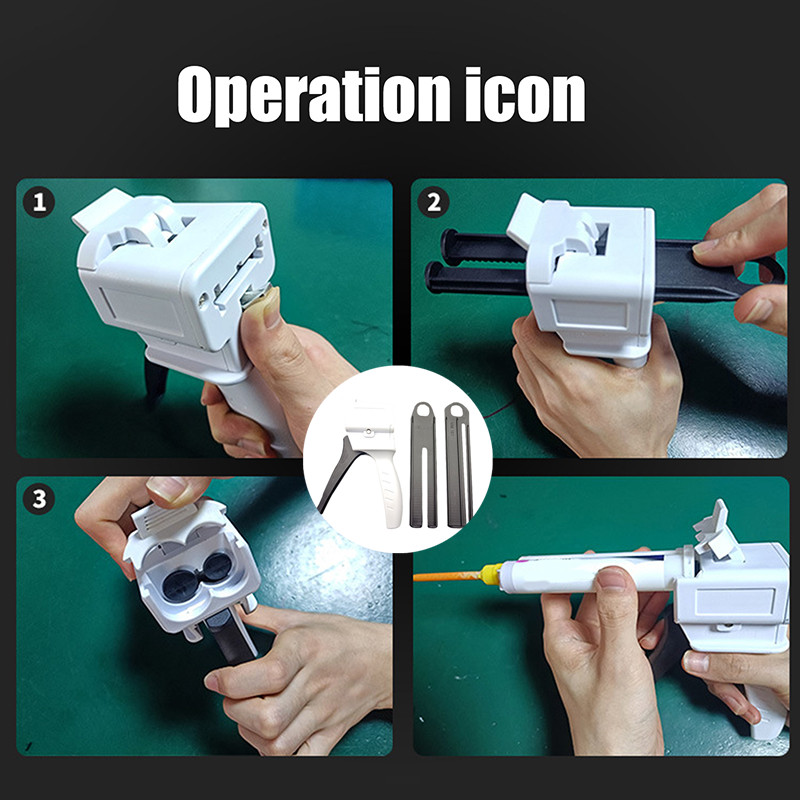 Operation icon

1

2

3