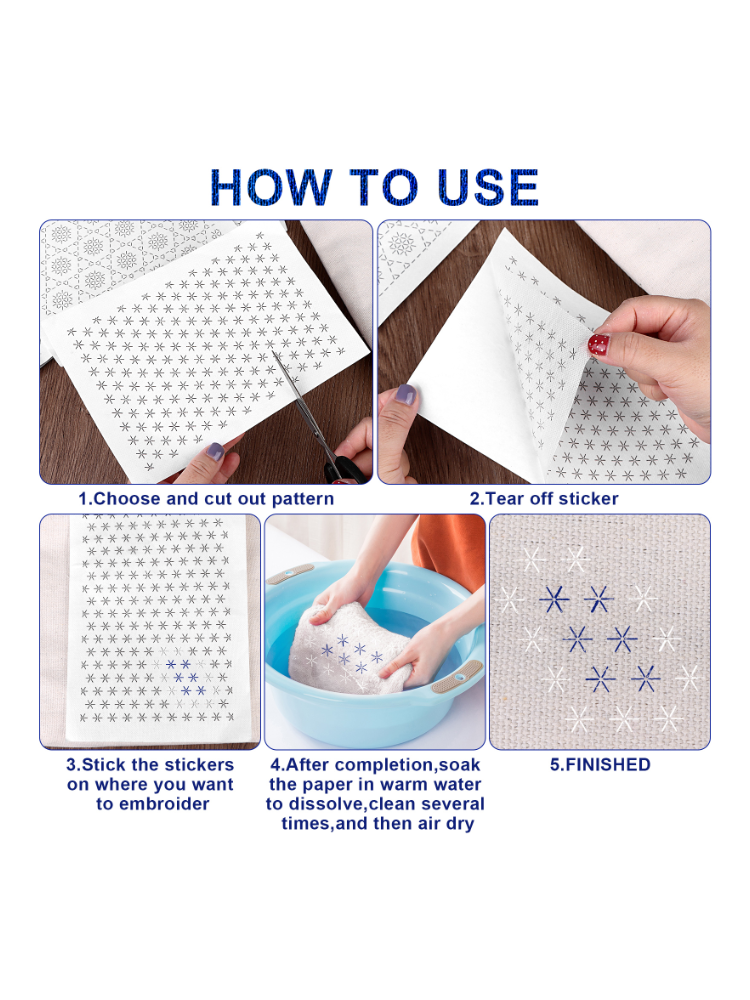 HOW TO USE

1.Choose and cut out pattern

2.Tear off sticker

3.Stick the stickers on where you want to embroider

4.After completion,soak the paper in warm water to dissolve,clean several times,and then air dry

5.FINISHED