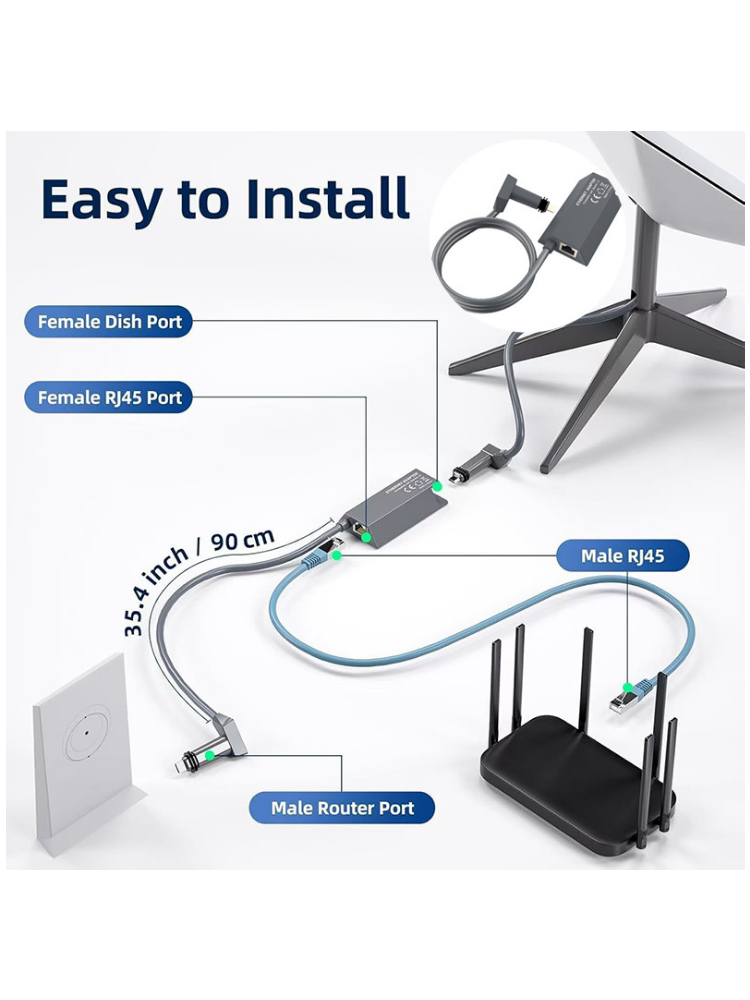 Easy to Install

Female Dish Port

Female RJ45 Port

35.4 inch / 90 cm

Male RJ45

Male Router Port