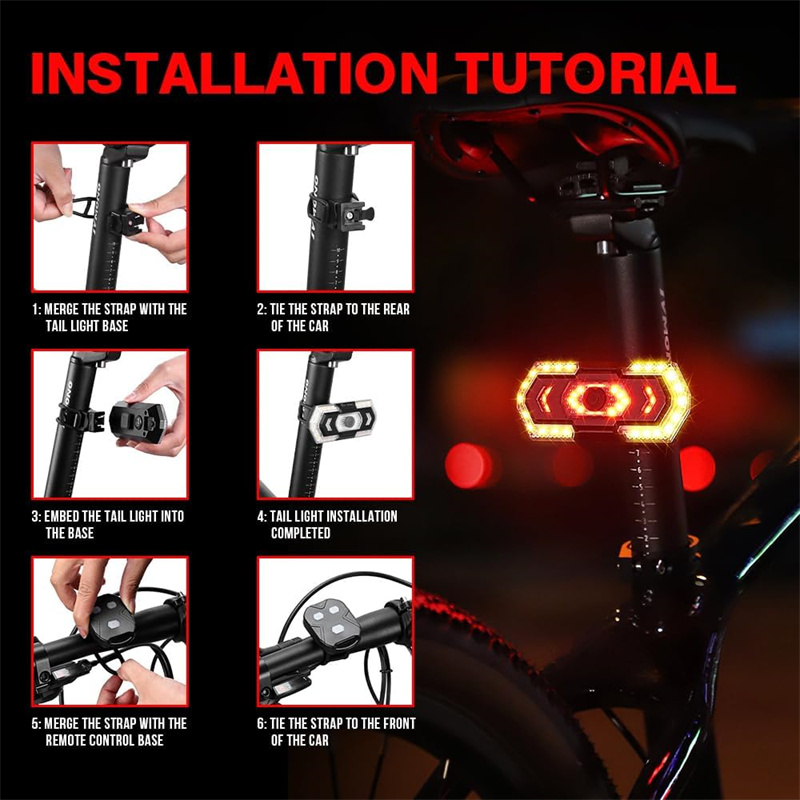 INSTALLATION TUTORIAL

1: MERGE THE STRAP WITH THE TAIL LIGHT BASE

2: TIE THE STRAP TO THE REAR OF THE CAR

3: EMBED THE TAIL LIGHT INTO THE BASE

4: TAIL LIGHT INSTALLATION COMPLETED

5: MERGE THE STRAP WITH THE REMOTE CONTROL BASE

6: TIE THE STRAP TO THE FRONT OF THE CAR