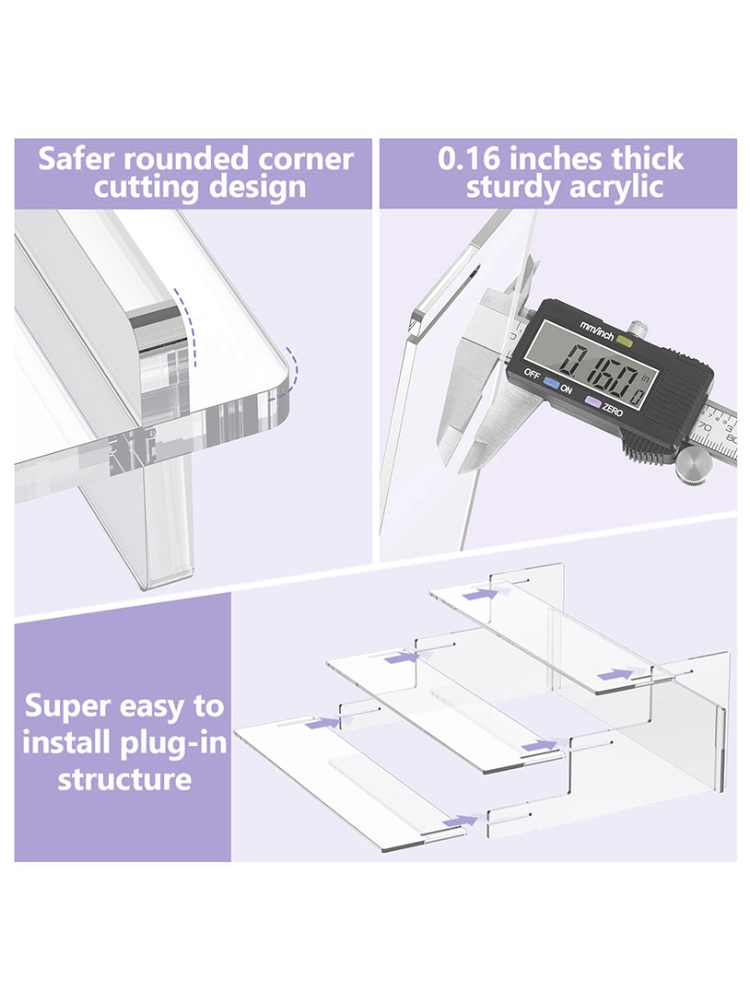 Safer rounded corner cutting design

0.16 inches thick sturdy acrylic

mm/inch

0.160 in

OFF ON ZERO

70 80

Super easy to install plug-in structure