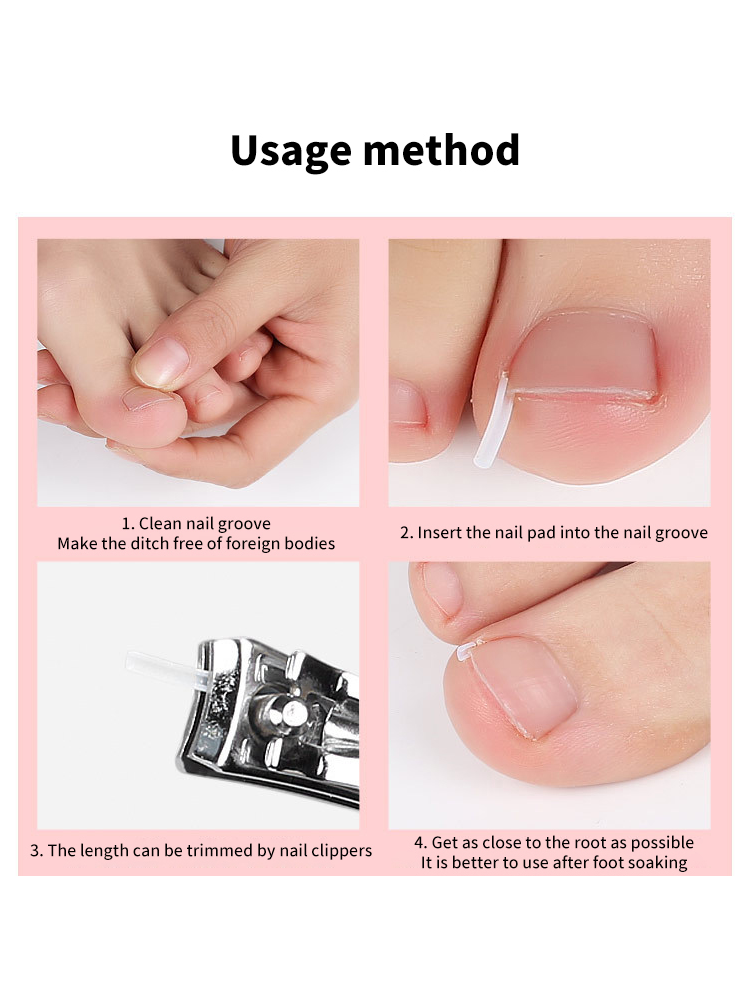 Usage method

1. Clean nail groove
Make the ditch free of foreign bodies

2. Insert the nail pad into the nail groove

3. The length can be trimmed by nail clippers

4. Get as close to the root as possible
It is better to use after foot soaking