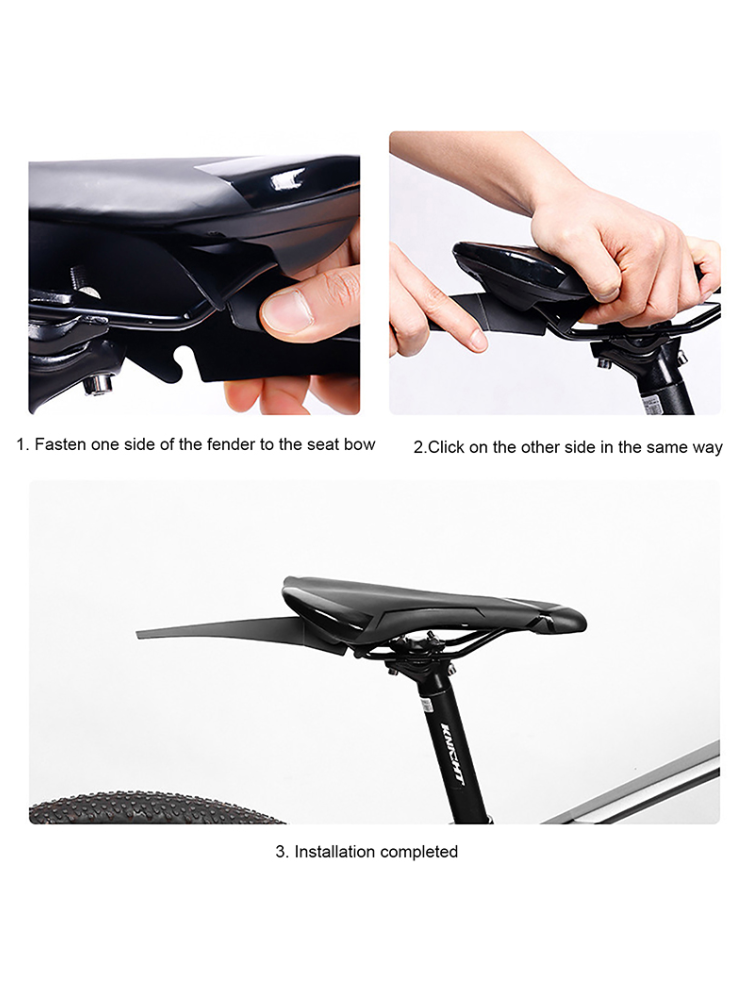 1. Fasten one side of the fender to the seat bow

2.Click on the other side in the same way

KNIGHT

3. Installation completed